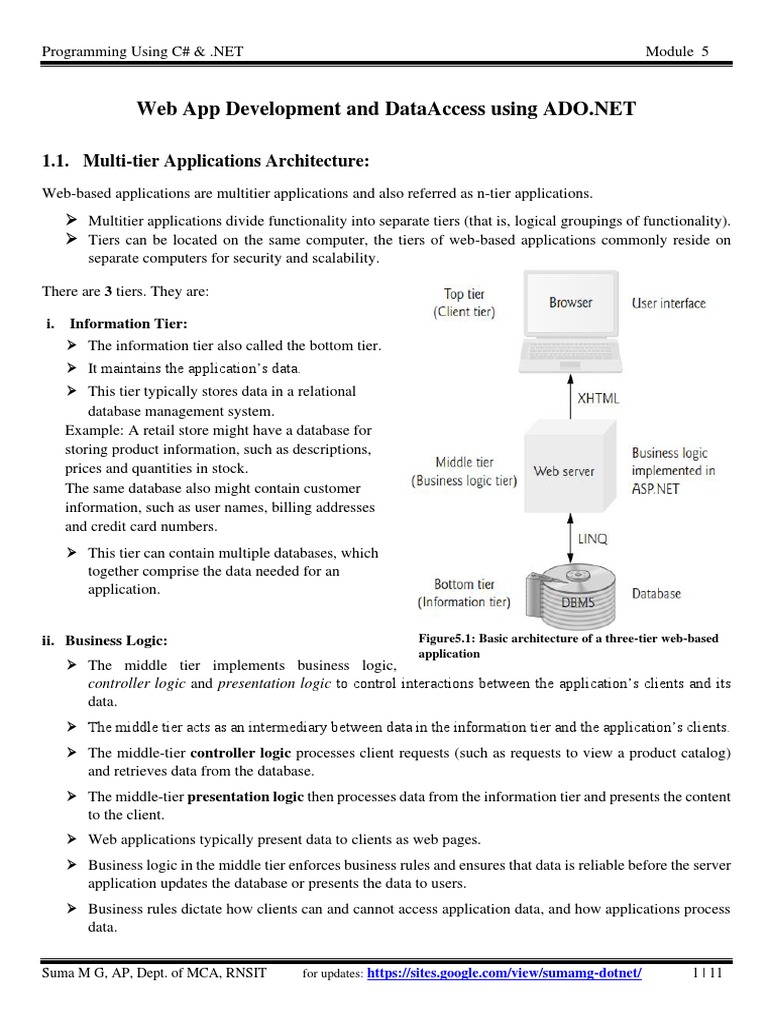 Programming Using C# & .NET Module 5

Web App Development and DataAccess using ADO.NET

1.1. Multi-tier Applications Architecture:

Web-based applications are multitier applications and also referred as n-tier applications.

➢ Multitier applications divide functionality into separate tiers (that is, logical groupings of functionality).
➢ Tiers can be located on the same computer, the tiers of web-based applications commonly reside on separate computers for security and scalability.

There are 3 tiers. They are:

i. Information Tier:
➢ The information tier also called the bottom tier.
➢ It maintains the application's data.
➢ This tier typically stores data in a relational database management system.
Example: A retail store might have a database for storing product information, such as descriptions, prices and quantities in stock.
The same database also might contain customer information, such as user names, billing addresses and credit card numbers.
➢ This tier can contain multiple databases, which together comprise the data needed for an application.

Top tier (Client tier)
Browser
User interface
XHTML
Middle tier (Business logic tier)
Web server
Business logic implemented in ASP.NET
LINQ
Bottom tier (Information tier)
DBMS
Database

Figure5.1: Basic architecture of a three-tier web-based application

ii. Business Logic:
➢ The middle tier implements business logic, controller logic and presentation logic to control interactions between the application's clients and its data.
➢ The middle tier acts as an intermediary between data in the information tier and the application's clients.
➢ The middle-tier controller logic processes client requests (such as requests to view a product catalog) and retrieves data from the database.
➢ The middle-tier presentation logic then processes data from the information tier and presents the content to the client.
➢ Web applications typically present data to clients as web pages.
➢ Business logic in the middle tier enforces business rules and ensures that data is reliable before the server application updates the database or presents the data to users.
➢ Business rules dictate how clients can and cannot access application data, and how applications process data.

Suma M G, AP, Dept. of MCA, RNSIT for updates: https://sites.google.com/view/sumamg-dotnet/ 1 | 11