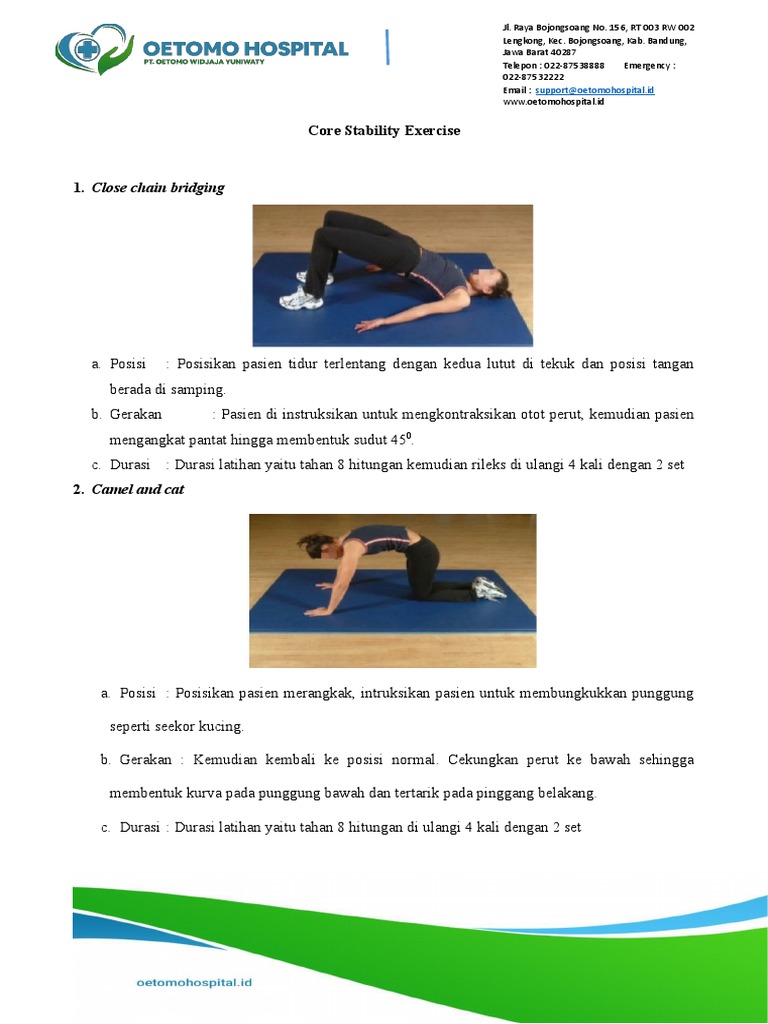 OETOMO HOSPITAL
PT. OETOMO WIDJAJA YUNIWATY

Jl. Raya Bojongsoang No. 156, RT 003 RW 002 Lengkong, Kec. Bojongsoang, Kab. Bandung, Jawa Barat 40287
Telepon : 022-87538888 Emergency : 022-87532222
Email : support@oetomohospital.id
www.oetomohospital.id

Core Stability Exercise

1. Close chain bridging

a. Posisi : Posisikan pasien tidur terlentang dengan kedua lutut di tekuk dan posisi tangan berada di samping.
b. Gerakan : Pasien di instruksikan untuk mengkontraksikan otot perut, kemudian pasien mengangkat pantat hingga membentuk sudut $45^0$.
c. Durasi : Durasi latihan yaitu tahan 8 hitungan kemudian rileks di ulangi 4 kali dengan 2 set

2. Camel and cat

a. Posisi : Posisikan pasien merangkak, intruksikan pasien untuk membungkukkan punggung seperti seekor kucing.
b. Gerakan : Kemudian kembali ke posisi normal. Cekungkan perut ke bawah sehingga membentuk kurva pada punggung bawah dan tertarik pada pinggang belakang.
c. Durasi : Durasi latihan yaitu tahan 8 hitungan di ulangi 4 kali dengan 2 set

oetomohospital.id