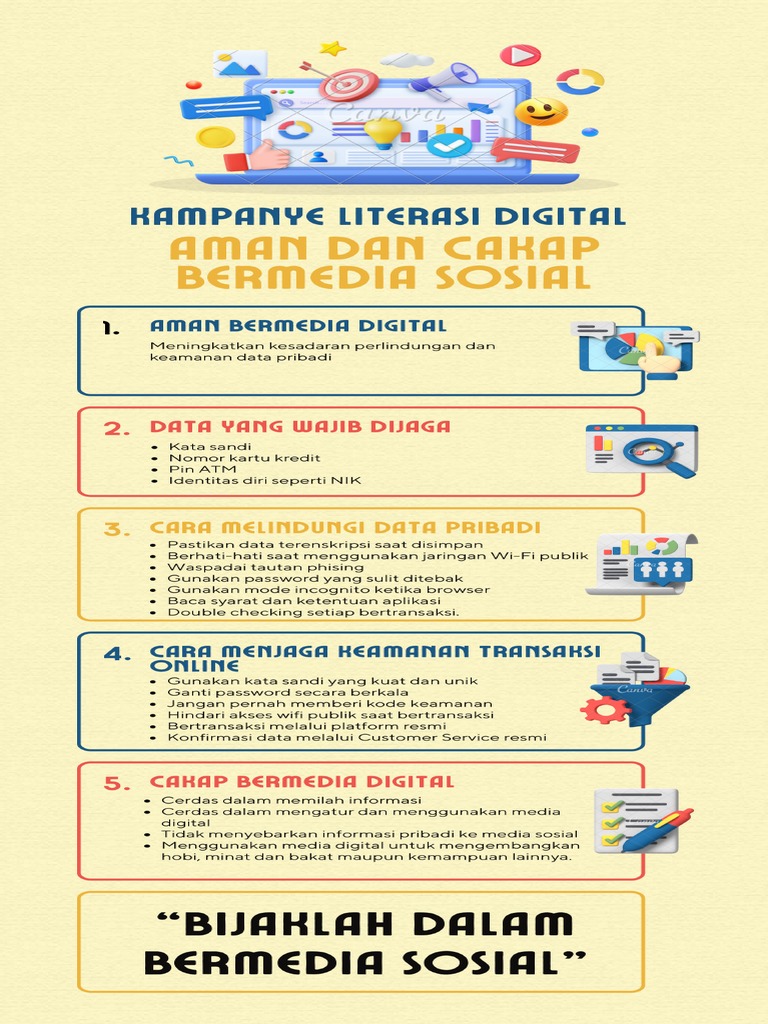 Canva

KAMPANYE LITERASI DIGITAL
AMAN DAN CAKAP BERMEDIA SOSIAL

1. AMAN BERMEDIA DIGITAL
Meningkatkan kesadaran perlindungan dan keamanan data pribadi

2. DATA YANG WAJIB DIJAGA
- Kata sandi
- Nomor kartu kredit
- Pin ATM
- Identitas diri seperti NIK

3. CARA MELINDUNGI DATA PRIBADI
- Pastikan data terenskripsi saat disimpan
- Berhati-hati saat menggunakan jaringan Wi-Fi publik
- Waspadai tautan phising
- Gunakan password yang sulit ditebak
- Gunakan mode incognito ketika browser
- Baca syarat dan ketentuan aplikasi
- Double checking setiap bertransaksi.

4. CARA MENJAGA KEAMANAN TRANSAKSI ONLINE
- Gunakan kata sandi yang kuat dan unik
- Ganti password secara berkala
- Jangan pernah memberi kode keamanan
- Hindari akses wifi publik saat bertransaksi
- Bertransaksi melalui platform resmi
- Konfirmasi data melalui Customer Service resmi

5. CAKAP BERMEDIA DIGITAL
- Cerdas dalam memilah informasi
- Cerdas dalam mengatur dan menggunakan media digital
- Tidak menyebarkan informasi pribadi ke media sosial
- Menggunakan media digital untuk mengembangkan hobi, minat dan bakat maupun kemampuan lainnya.

“BIJAKLAH DALAM BERMEDIA SOSIAL”