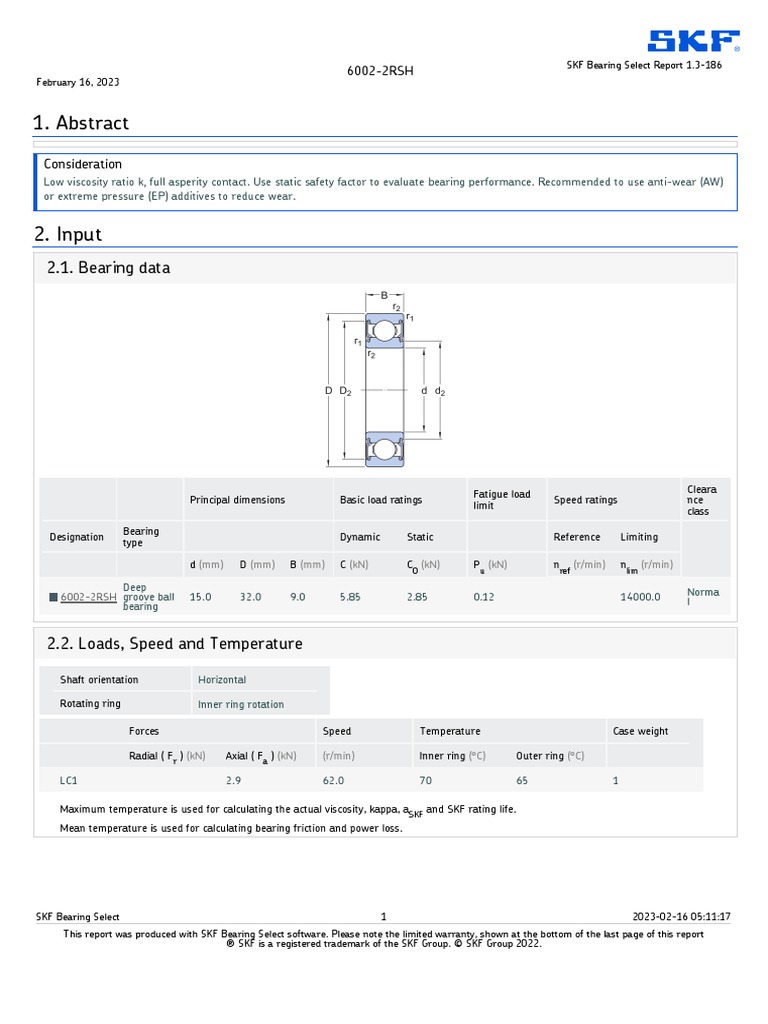 SKF

February 16, 2023

6002-2RSH

SKF Bearing Select Report 1.3-186

1. Abstract

Consideration
Low viscosity ratio k, full asperity contact. Use static safety factor to evaluate bearing performance. Recommended to use anti-wear (AW) or extreme pressure (EP) additives to reduce wear.

2. Input

2.1. Bearing data

B
$r_2$
$r_1$
$r_1$
$r_2$
D $D_2$
d $d_2$

| Designation | Bearing type | Principal dimensions | | | Basic load ratings | | Fatigue load limit | Speed ratings | | Clearance class |
|---|---|---|---|---|---|---|---|---|---|---|
| | | | | | Dynamic | Static | | Reference | Limiting | |
| | | d (mm) | D (mm) | B (mm) | C (kN) | $C_0$ (kN) | $P_u$ (kN) | $n_{ref}$ (r/min) | $n_{lim}$ (r/min) | |
| 6002-2RSH | Deep groove ball bearing | 15.0 | 32.0 | 9.0 | 5.85 | 2.85 | 0.12 | | 14000.0 | Normal |

2.2. Loads, Speed and Temperature

| Shaft orientation | Horizontal |
|---|---|
| Rotating ring | Inner ring rotation |

| | Forces | | Speed | Temperature | | Case weight |
|---|---|---|---|---|---|---|
| | Radial ( $F_r$ ) (kN) | Axial ( $F_a$ ) (kN) | (r/min) | Inner ring (°C) | Outer ring (°C) | |
| LC1 | | 2.9 | 62.0 | 70 | 65 | 1 |

Maximum temperature is used for calculating the actual viscosity, kappa, $a_{SKF}$ and SKF rating life.
Mean temperature is used for calculating bearing friction and power loss.

SKF Bearing Select
1
2023-02-16 05:11:17
This report was produced with SKF Bearing Select software. Please note the limited warranty, shown at the bottom of the last page of this report
® SKF is a registered trademark of the SKF Group. © SKF Group 2022.