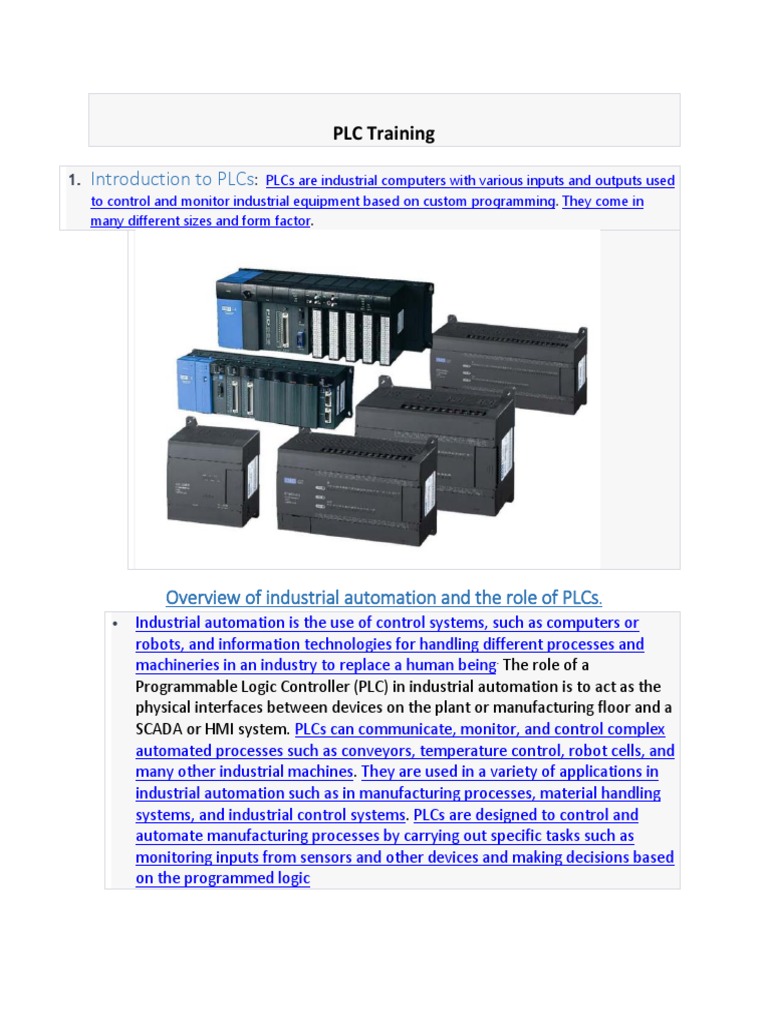 PLC Training

1. Introduction to PLCs: PLCs are industrial computers with various inputs and outputs used to control and monitor industrial equipment based on custom programming. They come in many different sizes and form factor.

Overview of industrial automation and the role of PLCs.

• Industrial automation is the use of control systems, such as computers or robots, and information technologies for handling different processes and machineries in an industry to replace a human being. The role of a Programmable Logic Controller (PLC) in industrial automation is to act as the physical interfaces between devices on the plant or manufacturing floor and a SCADA or HMI system. PLCs can communicate, monitor, and control complex automated processes such as conveyors, temperature control, robot cells, and many other industrial machines. They are used in a variety of applications in industrial automation such as in manufacturing processes, material handling systems, and industrial control systems. PLCs are designed to control and automate manufacturing processes by carrying out specific tasks such as monitoring inputs from sensors and other devices and making decisions based on the programmed logic