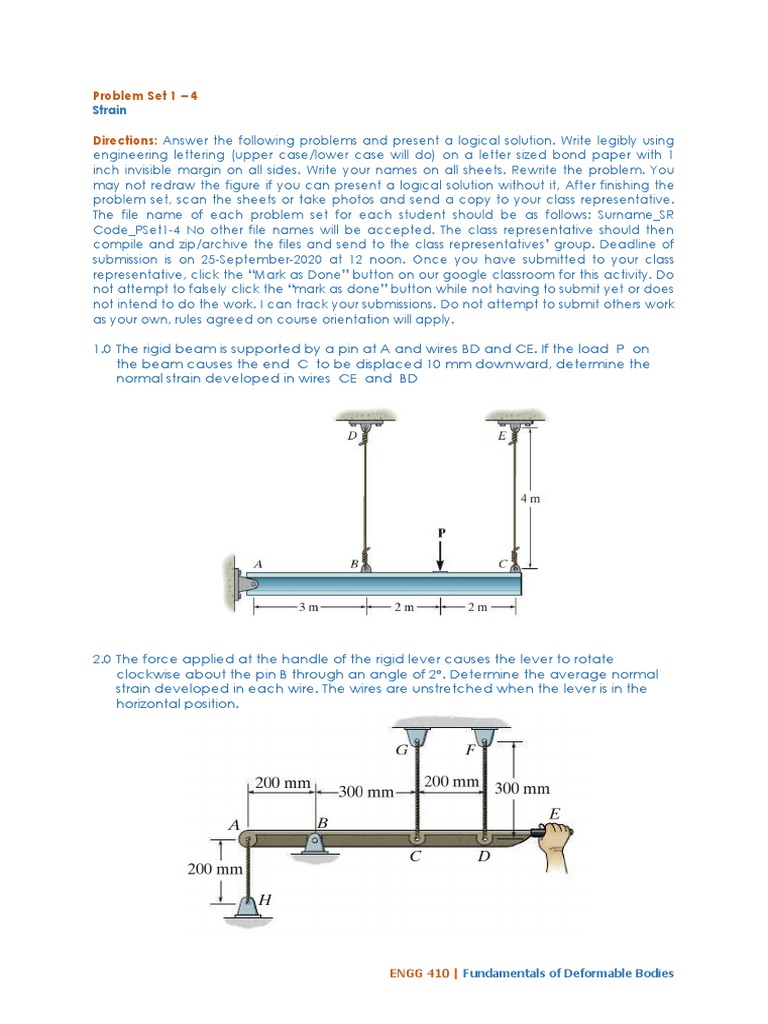 Problem Set 1 – 4
Strain

Directions: Answer the following problems and present a logical solution. Write legibly using engineering lettering (upper case/lower case will do) on a letter sized bond paper with 1 inch invisible margin on all sides. Write your names on all sheets. Rewrite the problem. You may not redraw the figure if you can present a logical solution without it, After finishing the problem set, scan the sheets or take photos and send a copy to your class representative. The file name of each problem set for each student should be as follows: Surname_SR Code_PSet1-4 No other file names will be accepted. The class representative should then compile and zip/archive the files and send to the class representatives' group. Deadline of submission is on 25-September-2020 at 12 noon. Once you have submitted to your class representative, click the "Mark as Done" button on our google classroom for this activity. Do not attempt to falsely click the "mark as done" button while not having to submit yet or does not intend to do the work. I can track your submissions. Do not attempt to submit others work as your own, rules agreed on course orientation will apply.

1.0 The rigid beam is supported by a pin at A and wires BD and CE. If the load P on the beam causes the end C to be displaced 10 mm downward, determine the normal strain developed in wires CE and BD

D
E
4 m
P
A
B
C
3 m
2 m
2 m

2.0 The force applied at the handle of the rigid lever causes the lever to rotate clockwise about the pin B through an angle of 2°. Determine the average normal strain developed in each wire. The wires are unstretched when the lever is in the horizontal position.

G
F
200 mm
300 mm
200 mm
300 mm
E
A
B
C
D
200 mm
H

ENGG 410 | Fundamentals of Deformable Bodies