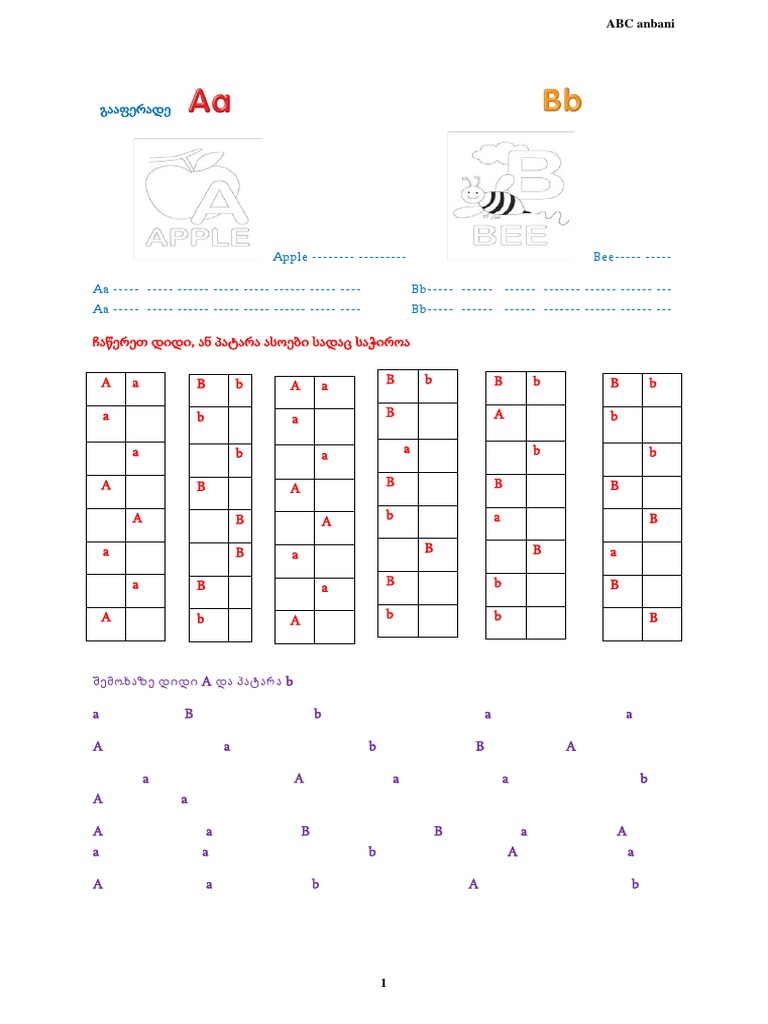 ABC anbani

გააფერადე Aa

Bb

APPLE

BEE

Apple -------- ---------

Bee----- -----

Aa ----- ----- ------ ----- ----- ------ ----- ----

Aa ----- ----- ------ ----- ----- ------ ----- ----

Bb----- ------ ------ ------- ------ ------ ---

Bb----- ------ ------ ------- ------ ------ ---

ჩაწერეთ დიდი, ან პატარა ასოები სადაც საჭიროა

| A | a |
|---|---|
| a | |
| | a |
| A | |
| | A |
| a | |
| | a |
| A | |

| B | b |
|---|---|
| b | |
| | b |
| B | |
| | B |
| | B |
| B | |
| b | |

| A | a |
|---|---|
| a | |
| | a |
| A | |
| | A |
| a | |
| | a |
| A | |

| B | b |
|---|---|
| B | |
| a | |
| B | |
| b | |
| | B |
| B | |
| b | |

| B | b |
|---|---|
| A | |
| | b |
| B | |
| a | |
| | B |
| b | |
| b | |

| B | b |
|---|---|
| b | |
| | b |
| B | |
| | B |
| a | |
| B | |
| | B |

შემოხაზე დიდი A და პატარა b

a B b a a

A a b B A

a A a a b
A a

A a B B a A
a a b A a

A a b A b

1