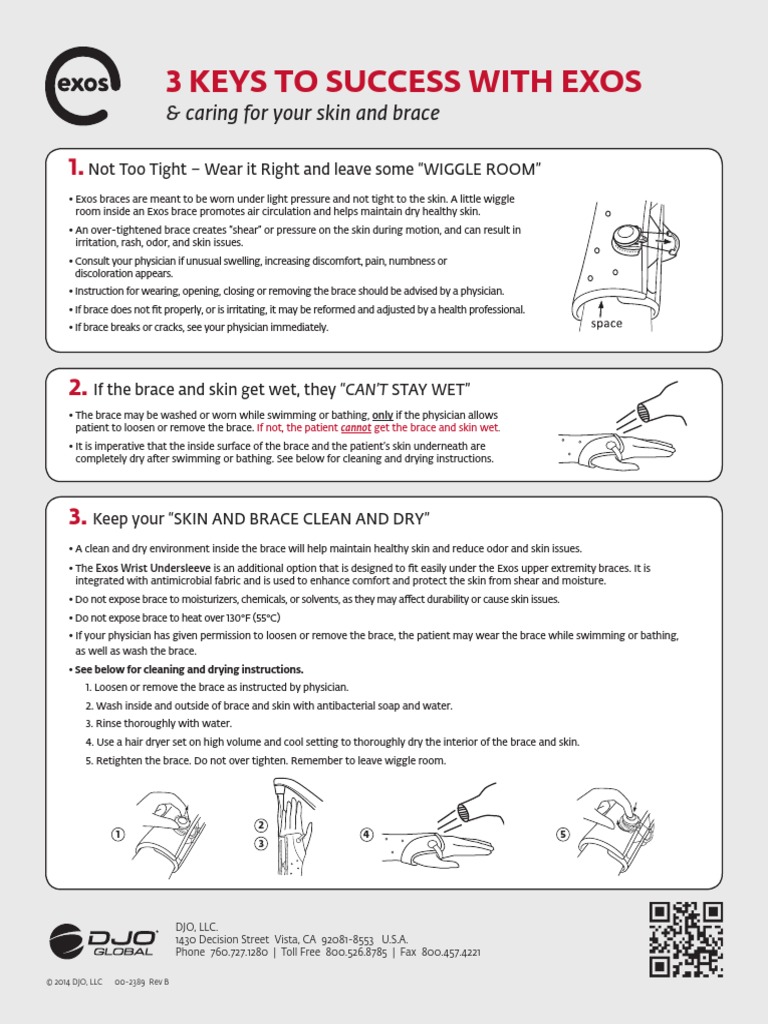 exos

3 KEYS TO SUCCESS WITH EXOS
& caring for your skin and brace

1. Not Too Tight – Wear it Right and leave some "WIGGLE ROOM"

• Exos braces are meant to be worn under light pressure and not tight to the skin. A little wiggle room inside an Exos brace promotes air circulation and helps maintain dry healthy skin.
• An over-tightened brace creates "shear" or pressure on the skin during motion, and can result in irritation, rash, odor, and skin issues.
• Consult your physician if unusual swelling, increasing discomfort, pain, numbness or discoloration appears.
• Instruction for wearing, opening, closing or removing the brace should be advised by a physician.
• If brace does not fit properly, or is irritating, it may be reformed and adjusted by a health professional.
• If brace breaks or cracks, see your physician immediately.

space

2. If the brace and skin get wet, they "CAN'T STAY WET"

• The brace may be washed or worn while swimming or bathing, only if the physician allows patient to loosen or remove the brace. If not, the patient cannot get the brace and skin wet.
• It is imperative that the inside surface of the brace and the patient's skin underneath are completely dry after swimming or bathing. See below for cleaning and drying instructions.

3. Keep your "SKIN AND BRACE CLEAN AND DRY"

• A clean and dry environment inside the brace will help maintain healthy skin and reduce odor and skin issues.
• The Exos Wrist Undersleeve is an additional option that is designed to fit easily under the Exos upper extremity braces. It is integrated with antimicrobial fabric and is used to enhance comfort and protect the skin from shear and moisture.
• Do not expose brace to moisturizers, chemicals, or solvents, as they may affect durability or cause skin issues.
• Do not expose brace to heat over 130°F (55°C)
• If your physician has given permission to loosen or remove the brace, the patient may wear the brace while swimming or bathing, as well as wash the brace.
• See below for cleaning and drying instructions.
1. Loosen or remove the brace as instructed by physician.
2. Wash inside and outside of brace and skin with antibacterial soap and water.
3. Rinse thoroughly with water.
4. Use a hair dryer set on high volume and cool setting to thoroughly dry the interior of the brace and skin.
5. Retighten the brace. Do not over tighten. Remember to leave wiggle room.

① ② ③ ④ ⑤

DJO GLOBAL
DJO, LLC.
1430 Decision Street Vista, CA 92081-8553 U.S.A.
Phone 760.727.1280 | Toll Free 800.526.8785 | Fax 800.457.4221

© 2014 DJO, LLC 00-2389 Rev B