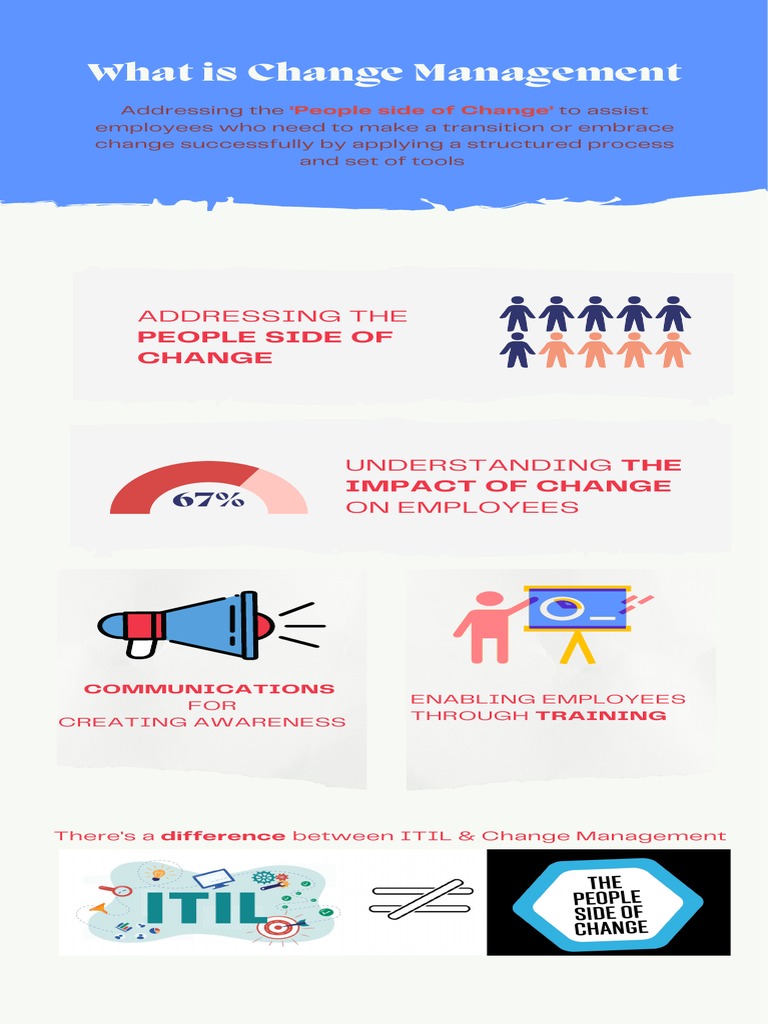 What is Change Management

Addressing the 'People side of Change' to assist employees who need to make a transition or embrace change successfully by applying a structured process and set of tools

ADDRESSING THE PEOPLE SIDE OF CHANGE

67%

UNDERSTANDING THE IMPACT OF CHANGE ON EMPLOYEES

COMMUNICATIONS FOR CREATING AWARENESS

ENABLING EMPLOYEES THROUGH TRAINING

There's a difference between ITIL & Change Management

ITIL

THE PEOPLE SIDE OF CHANGE