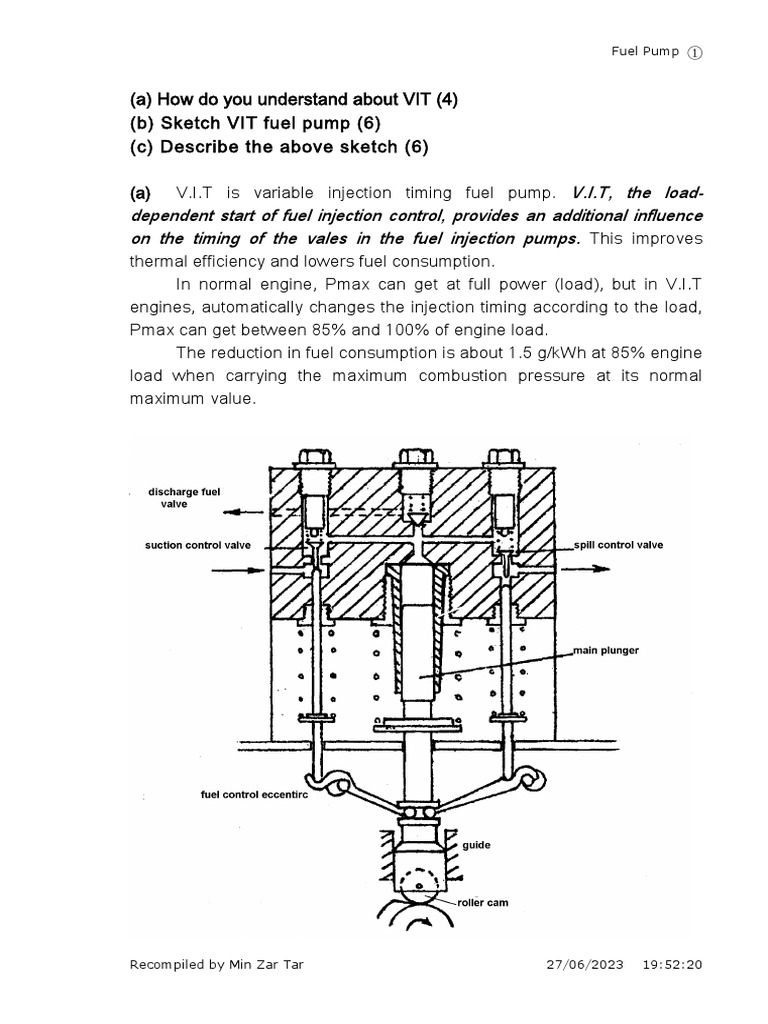 Fuel Pump ①

(a) How do you understand about VIT (4)
(b) Sketch VIT fuel pump (6)
(c) Describe the above sketch (6)

(a) V.I.T is variable injection timing fuel pump. V.I.T, the load-dependent start of fuel injection control, provides an additional influence on the timing of the vales in the fuel injection pumps. This improves thermal efficiency and lowers fuel consumption.

In normal engine, Pmax can get at full power (load), but in V.I.T engines, automatically changes the injection timing according to the load, Pmax can get between 85% and 100% of engine load.

The reduction in fuel consumption is about 1.5 g/kWh at 85% engine load when carrying the maximum combustion pressure at its normal maximum value.

discharge fuel valve
suction control valve
spill control valve
main plunger
fuel control eccentirc
guide
roller cam

Recompiled by Min Zar Tar 27/06/2023 19:52:20