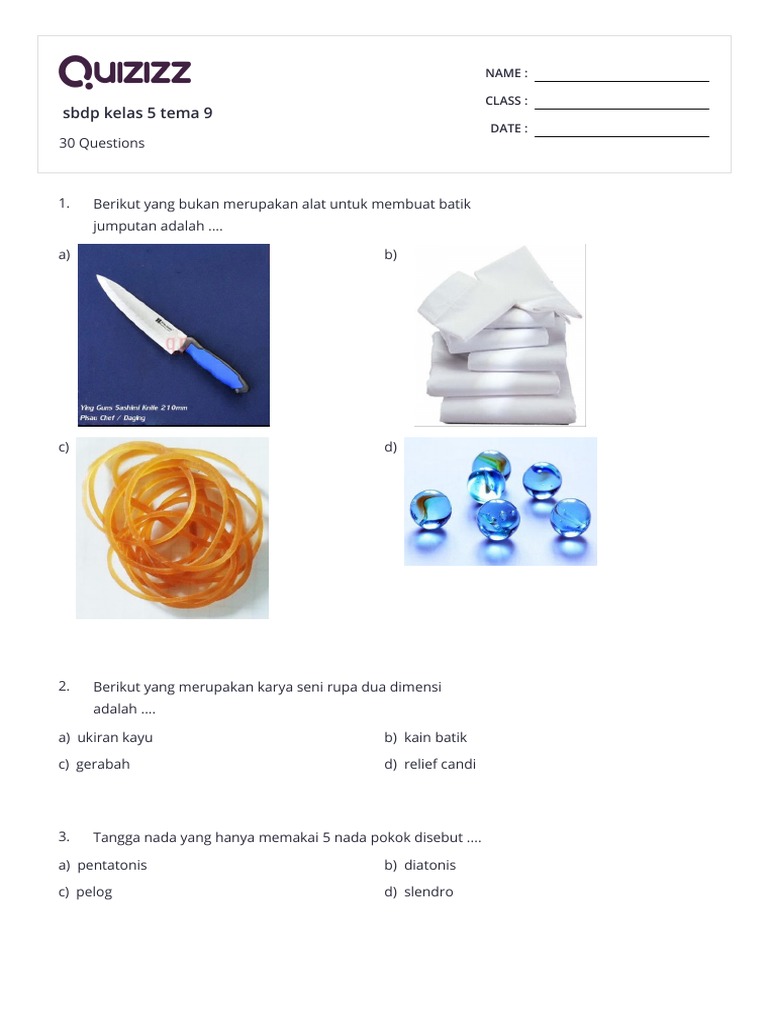 Quizizz

sbdp kelas 5 tema 9

30 Questions

NAME :

CLASS :

DATE :

1. Berikut yang bukan merupakan alat untuk membuat batik jumputan adalah ....

a)

Ying Guns Sashimi Knife 210mm
Pisau Chef / Daging

b)

c)

d)

2. Berikut yang merupakan karya seni rupa dua dimensi adalah ....

a) ukiran kayu

b) kain batik

c) gerabah

d) relief candi

3. Tangga nada yang hanya memakai 5 nada pokok disebut ....

a) pentatonis

b) diatonis

c) pelog

d) slendro