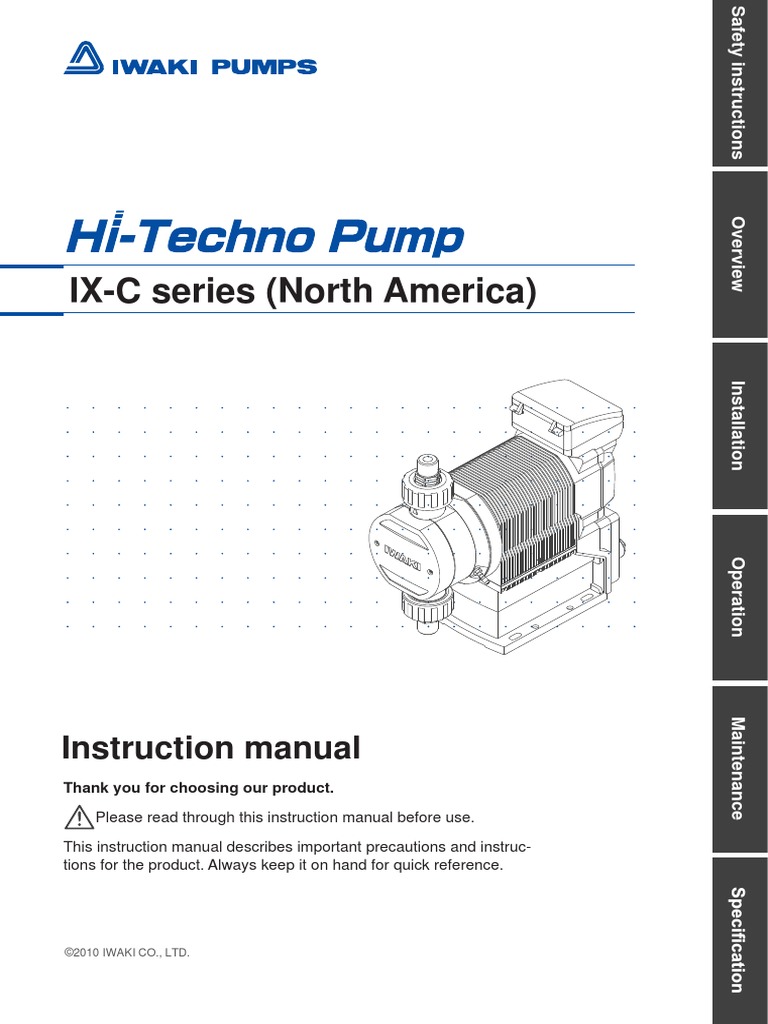 IWAKI PUMPS

Hi-Techno Pump

IX-C series (North America)

IWAKI

Instruction manual

Thank you for choosing our product.

Please read through this instruction manual before use.

This instruction manual describes important precautions and instructions for the product. Always keep it on hand for quick reference.

©2010 IWAKI CO., LTD.

Safety instructions

Overview

Installation

Operation

Maintenance

Specification