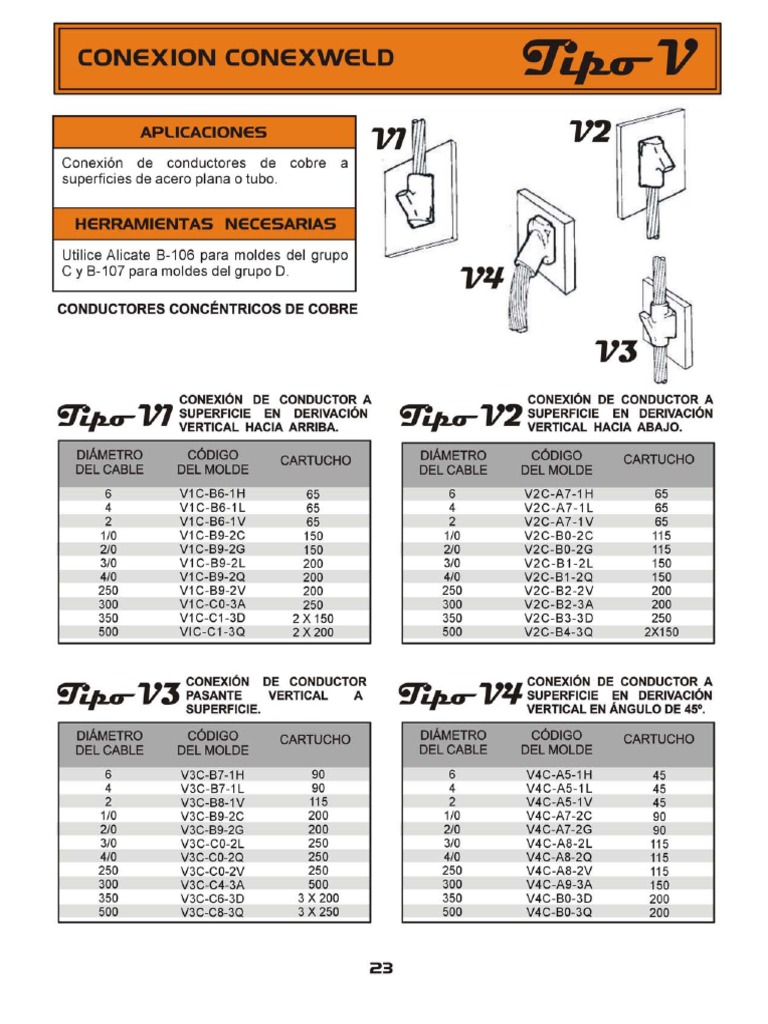 CONEXION CONEXWELD

Tipo V

APLICACIONES

Conexión de conductores de cobre a superficies de acero plana o tubo.

HERRAMIENTAS NECESARIAS

Utilice Alicate B-106 para moldes del grupo C y B-107 para moldes del grupo D.

CONDUCTORES CONCÉNTRICOS DE COBRE

V1 V2 V4 V3

Tipo V1 CONEXIÓN DE CONDUCTOR A SUPERFICIE EN DERIVACIÓN VERTICAL HACIA ARRIBA.

| DIÁMETRO DEL CABLE | CÓDIGO DEL MOLDE | CARTUCHO |
|---|---|---|
| 6 | V1C-B6-1H | 65 |
| 4 | V1C-B6-1L | 65 |
| 2 | V1C-B6-1V | 65 |
| 1/0 | V1C-B9-2C | 150 |
| 2/0 | V1C-B9-2G | 150 |
| 3/0 | V1C-B9-2L | 200 |
| 4/0 | V1C-B9-2Q | 200 |
| 250 | V1C-B9-2V | 200 |
| 300 | V1C-C0-3A | 250 |
| 350 | V1C-C1-3D | 2 X 150 |
| 500 | VIC-C1-3Q | 2 X 200 |

Tipo V2 CONEXIÓN DE CONDUCTOR A SUPERFICIE EN DERIVACIÓN VERTICAL HACIA ABAJO.

| DIÁMETRO DEL CABLE | CÓDIGO DEL MOLDE | CARTUCHO |
|---|---|---|
| 6 | V2C-A7-1H | 65 |
| 4 | V2C-A7-1L | 65 |
| 2 | V2C-A7-1V | 65 |
| 1/0 | V2C-B0-2C | 115 |
| 2/0 | V2C-B0-2G | 115 |
| 3/0 | V2C-B1-2L | 150 |
| 4/0 | V2C-B1-2Q | 150 |
| 250 | V2C-B2-2V | 200 |
| 300 | V2C-B2-3A | 200 |
| 350 | V2C-B3-3D | 250 |
| 500 | V2C-B4-3Q | 2X150 |

Tipo V3 CONEXIÓN DE CONDUCTOR PASANTE VERTICAL A SUPERFICIE.

| DIÁMETRO DEL CABLE | CÓDIGO DEL MOLDE | CARTUCHO |
|---|---|---|
| 6 | V3C-B7-1H | 90 |
| 4 | V3C-B7-1L | 90 |
| 2 | V3C-B8-1V | 115 |
| 1/0 | V3C-B9-2C | 200 |
| 2/0 | V3C-B9-2G | 200 |
| 3/0 | V3C-C0-2L | 250 |
| 4/0 | V3C-C0-2Q | 250 |
| 250 | V3C-C0-2V | 250 |
| 300 | V3C-C4-3A | 500 |
| 350 | V3C-C6-3D | 3 X 200 |
| 500 | V3C-C8-3Q | 3 X 250 |

Tipo V4 CONEXIÓN DE CONDUCTOR A SUPERFICIE EN DERIVACIÓN VERTICAL EN ÁNGULO DE 45º.

| DIÁMETRO DEL CABLE | CÓDIGO DEL MOLDE | CARTUCHO |
|---|---|---|
| 6 | V4C-A5-1H | 45 |
| 4 | V4C-A5-1L | 45 |
| 2 | V4C-A5-1V | 45 |
| 1/0 | V4C-A7-2C | 90 |
| 2/0 | V4C-A7-2G | 90 |
| 3/0 | V4C-A8-2L | 115 |
| 4/0 | V4C-A8-2Q | 115 |
| 250 | V4C-A8-2V | 115 |
| 300 | V4C-A9-3A | 150 |
| 350 | V4C-B0-3D | 200 |
| 500 | V4C-B0-3Q | 200 |

23