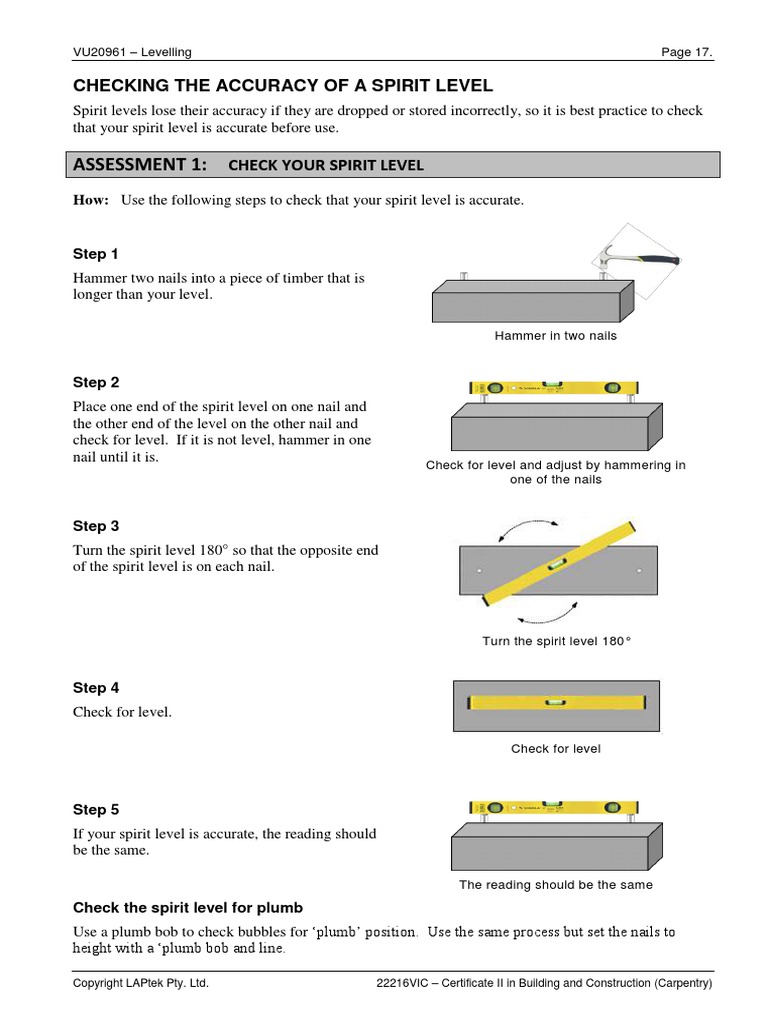 VU20961 – Levelling

Page 17.

CHECKING THE ACCURACY OF A SPIRIT LEVEL

Spirit levels lose their accuracy if they are dropped or stored incorrectly, so it is best practice to check that your spirit level is accurate before use.

ASSESSMENT 1: CHECK YOUR SPIRIT LEVEL

How: Use the following steps to check that your spirit level is accurate.

Step 1

Hammer two nails into a piece of timber that is longer than your level.

Hammer in two nails

Step 2

Place one end of the spirit level on one nail and the other end of the level on the other nail and check for level. If it is not level, hammer in one nail until it is.

Check for level and adjust by hammering in one of the nails

Step 3

Turn the spirit level 180° so that the opposite end of the spirit level is on each nail.

Turn the spirit level 180°

Step 4

Check for level.

Check for level

Step 5

If your spirit level is accurate, the reading should be the same.

The reading should be the same

Check the spirit level for plumb

Use a plumb bob to check bubbles for 'plumb' position. Use the same process but set the nails to height with a 'plumb bob and line.

Copyright LAPtek Pty. Ltd.

22216VIC – Certificate II in Building and Construction (Carpentry)