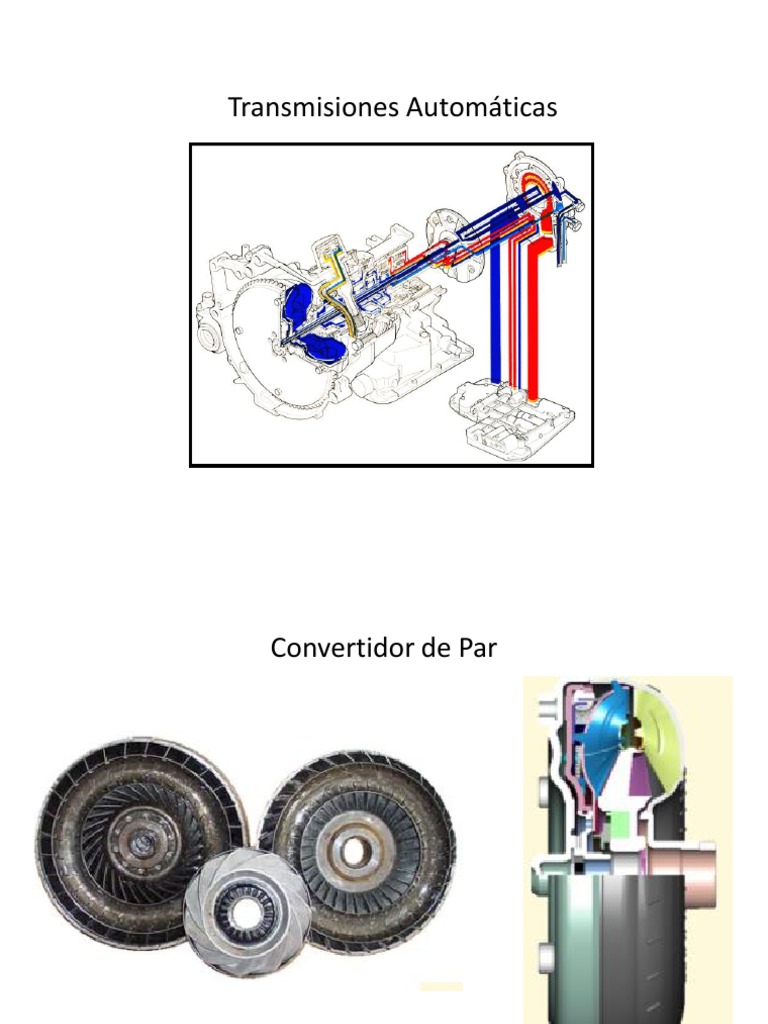 Transmisiones Automáticas

Convertidor de Par