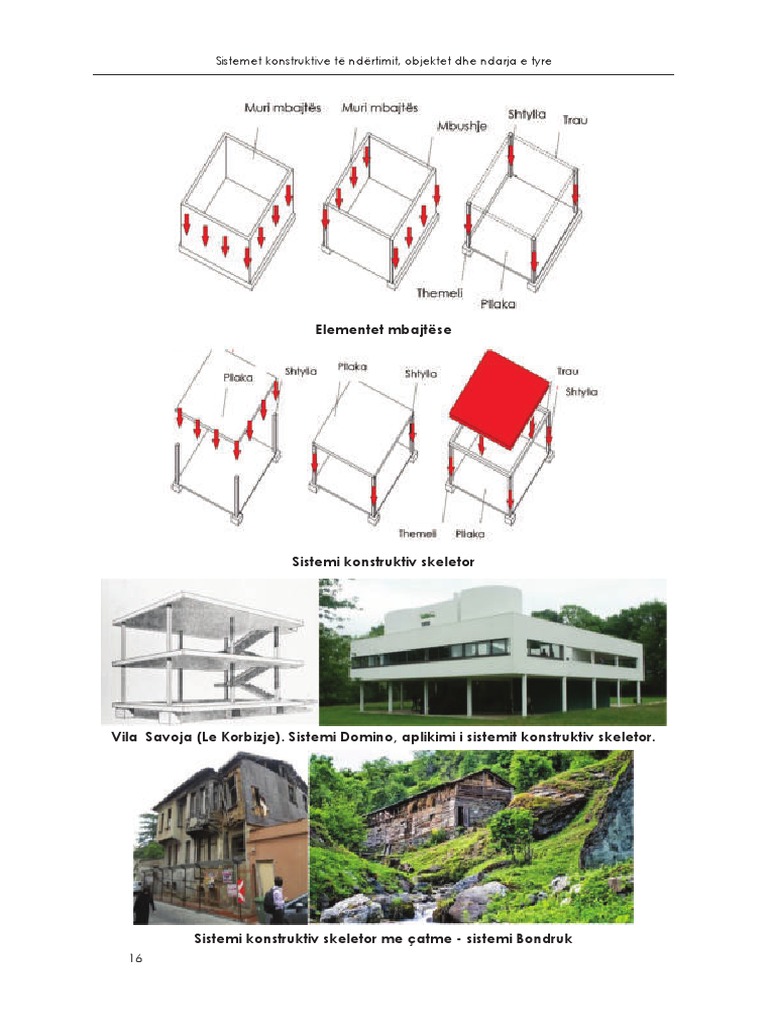 Sistemet konstruktive të ndërtimit, objektet dhe ndarja e tyre

Muri mbajtës

Muri mbajtës

Mbushje

Shtylla

Trau

Themeli

Pllaka

Elementet mbajtëse

Pllaka

Shtylla

Pllaka

Shtylla

Trau

Shtylla

Themeli

Pllaka

Sistemi konstruktiv skeletor

Vila Savoja (Le Korbizje). Sistemi Domino, aplikimi i sistemit konstruktiv skeletor.

Sistemi konstruktiv skeletor me çatme - sistemi Bondruk

16