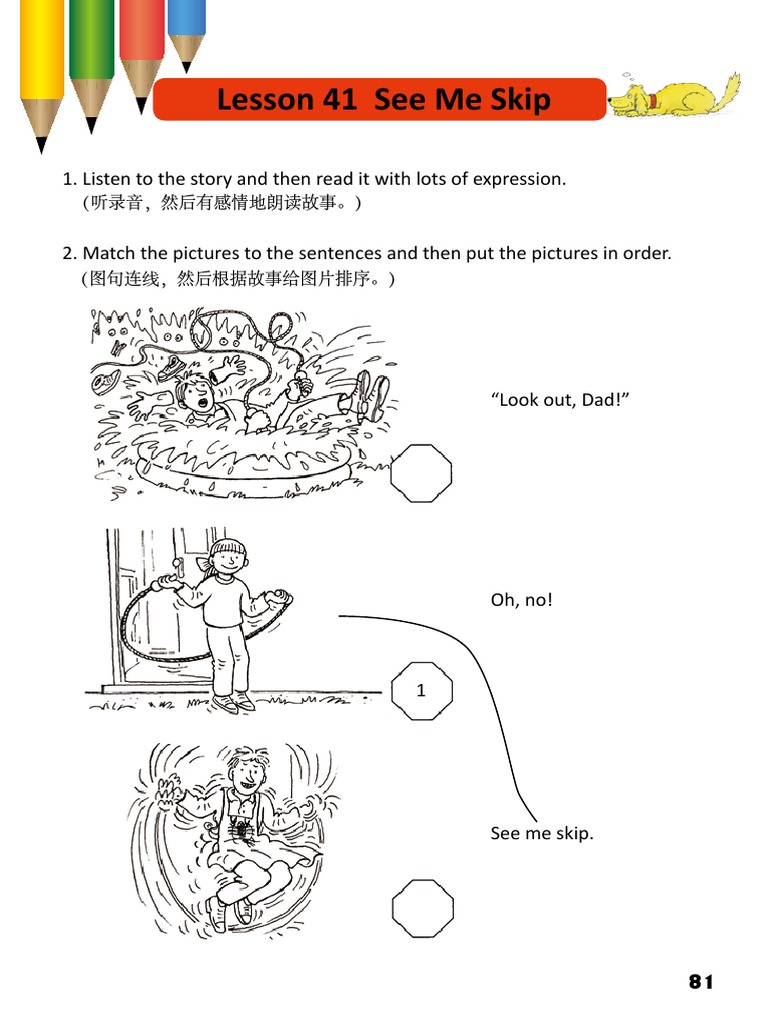 Lesson 41 See Me Skip

1. Listen to the story and then read it with lots of expression.
（听录音，然后有感情地朗读故事。）

2. Match the pictures to the sentences and then put the pictures in order.
（图句连线，然后根据故事给图片排序。）

“Look out, Dad!”

Oh, no!

1

See me skip.

81