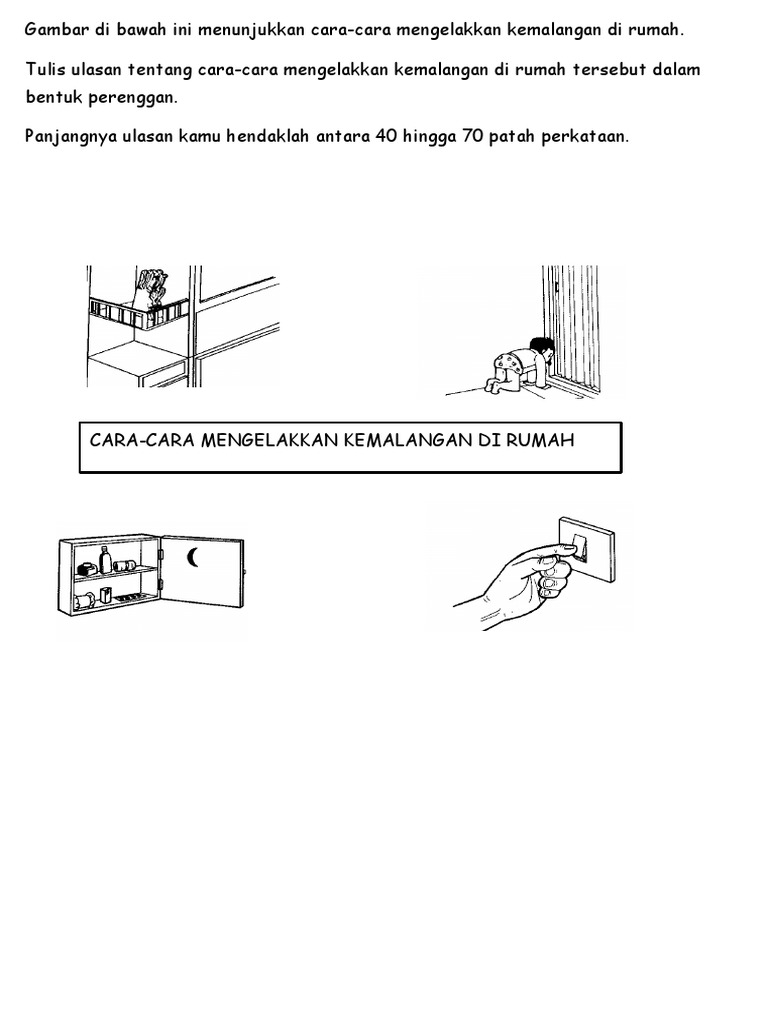 Gambar di bawah ini menunjukkan cara-cara mengelakkan kemalangan di rumah.

Tulis ulasan tentang cara-cara mengelakkan kemalangan di rumah tersebut dalam bentuk perenggan.

Panjangnya ulasan kamu hendaklah antara 40 hingga 70 patah perkataan.

CARA-CARA MENGELAKKAN KEMALANGAN DI RUMAH