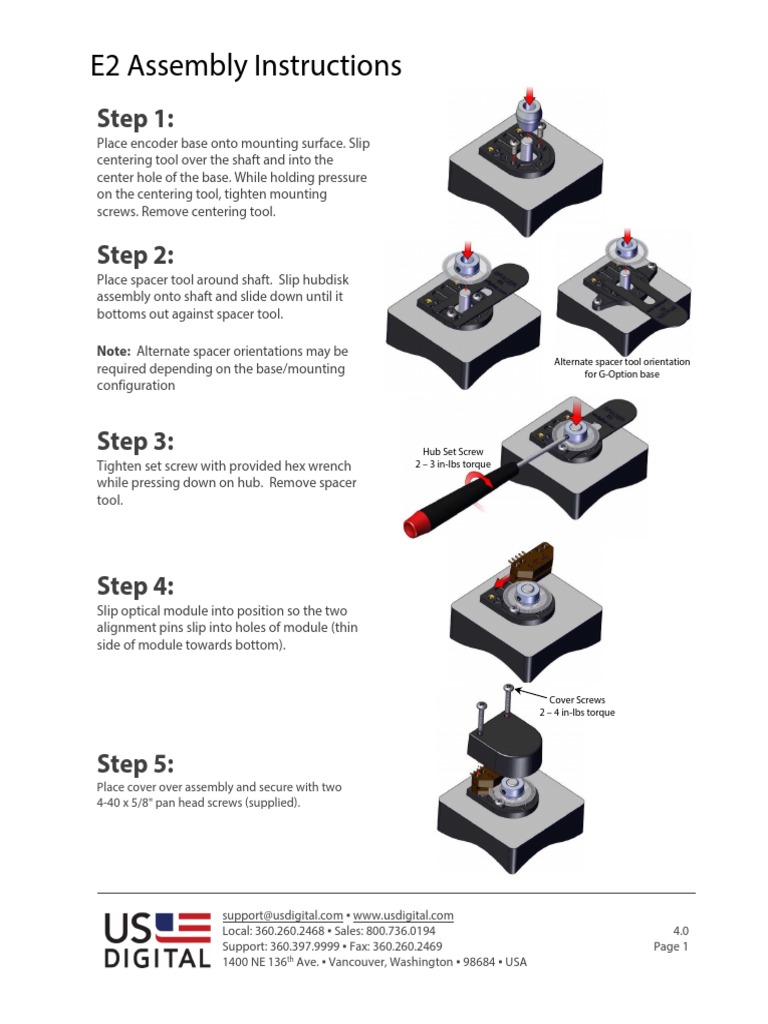 E2 Assembly Instructions

Step 1:
Place encoder base onto mounting surface. Slip centering tool over the shaft and into the center hole of the base. While holding pressure on the centering tool, tighten mounting screws. Remove centering tool.

Step 2:
Place spacer tool around shaft. Slip hubdisk assembly onto shaft and slide down until it bottoms out against spacer tool.

Note: Alternate spacer orientations may be required depending on the base/mounting configuration

Alternate spacer tool orientation for G-Option base

Step 3:
Tighten set screw with provided hex wrench while pressing down on hub. Remove spacer tool.

Hub Set Screw
2 – 3 in-lbs torque

Step 4:
Slip optical module into position so the two alignment pins slip into holes of module (thin side of module towards bottom).

Cover Screws
2 – 4 in-lbs torque

Step 5:
Place cover over assembly and secure with two 4-40 x 5/8" pan head screws (supplied).

US DIGITAL
support@usdigital.com • www.usdigital.com
Local: 360.260.2468 • Sales: 800.736.0194
Support: 360.397.9999 • Fax: 360.260.2469
1400 NE 136$^{th}$ Ave. • Vancouver, Washington • 98684 • USA

4.0
Page 1