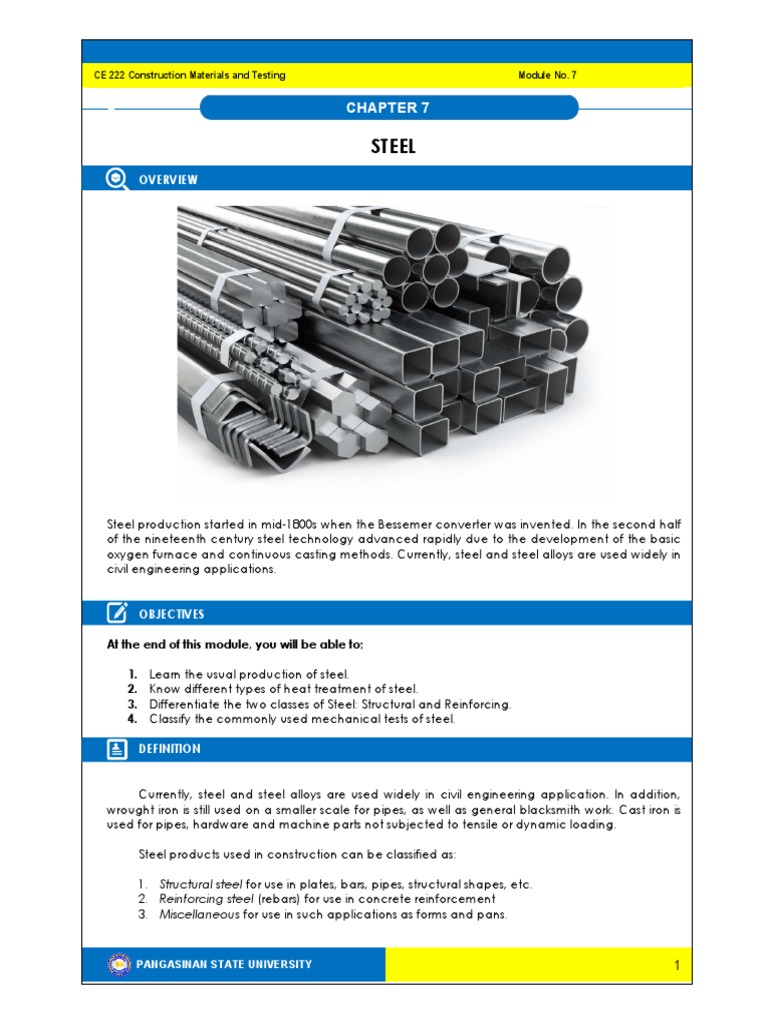 CE 222 Construction Materials and Testing

Module No. 7

CHAPTER 7

STEEL

OVERVIEW

Steel production started in mid-1800s when the Bessemer converter was invented. In the second half of the nineteenth century steel technology advanced rapidly due to the development of the basic oxygen furnace and continuous casting methods. Currently, steel and steel alloys are used widely in civil engineering applications.

OBJECTIVES

At the end of this module, you will be able to:

1. Learn the usual production of steel.
2. Know different types of heat treatment of steel.
3. Differentiate the two classes of Steel: Structural and Reinforcing.
4. Classify the commonly used mechanical tests of steel.

DEFINITION

Currently, steel and steel alloys are used widely in civil engineering application. In addition, wrought iron is still used on a smaller scale for pipes, as well as general blacksmith work. Cast iron is used for pipes, hardware and machine parts not subjected to tensile or dynamic loading.

Steel products used in construction can be classified as:

1. Structural steel for use in plates, bars, pipes, structural shapes, etc.
2. Reinforcing steel (rebars) for use in concrete reinforcement
3. Miscellaneous for use in such applications as forms and pans.

PANGASINAN STATE UNIVERSITY

1