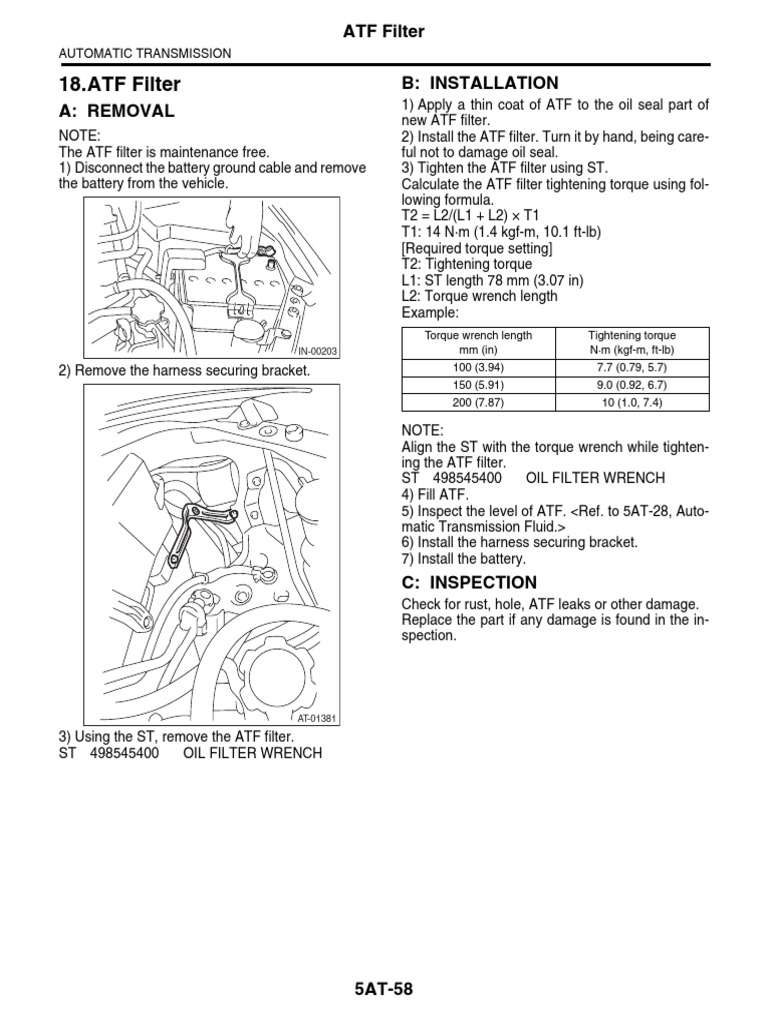 ATF Filter

AUTOMATIC TRANSMISSION

18.ATF Filter

A: REMOVAL

NOTE:
The ATF filter is maintenance free.
1) Disconnect the battery ground cable and remove the battery from the vehicle.

IN-00203

2) Remove the harness securing bracket.

AT-01381

3) Using the ST, remove the ATF filter.
ST 498545400 OIL FILTER WRENCH

B: INSTALLATION

1) Apply a thin coat of ATF to the oil seal part of new ATF filter.
2) Install the ATF filter. Turn it by hand, being careful not to damage oil seal.
3) Tighten the ATF filter using ST.
Calculate the ATF filter tightening torque using following formula.
T2 = L2/(L1 + L2) × T1
T1: 14 N·m (1.4 kgf-m, 10.1 ft-lb)
[Required torque setting]
T2: Tightening torque
L1: ST length 78 mm (3.07 in)
L2: Torque wrench length
Example:

| Torque wrench length mm (in) | Tightening torque N·m (kgf-m, ft-lb) |
|---|---|
| 100 (3.94) | 7.7 (0.79, 5.7) |
| 150 (5.91) | 9.0 (0.92, 6.7) |
| 200 (7.87) | 10 (1.0, 7.4) |

NOTE:
Align the ST with the torque wrench while tightening the ATF filter.
ST 498545400 OIL FILTER WRENCH
4) Fill ATF.
5) Inspect the level of ATF. <Ref. to 5AT-28, Automatic Transmission Fluid.>
6) Install the harness securing bracket.
7) Install the battery.

C: INSPECTION

Check for rust, hole, ATF leaks or other damage. Replace the part if any damage is found in the inspection.

5AT-58