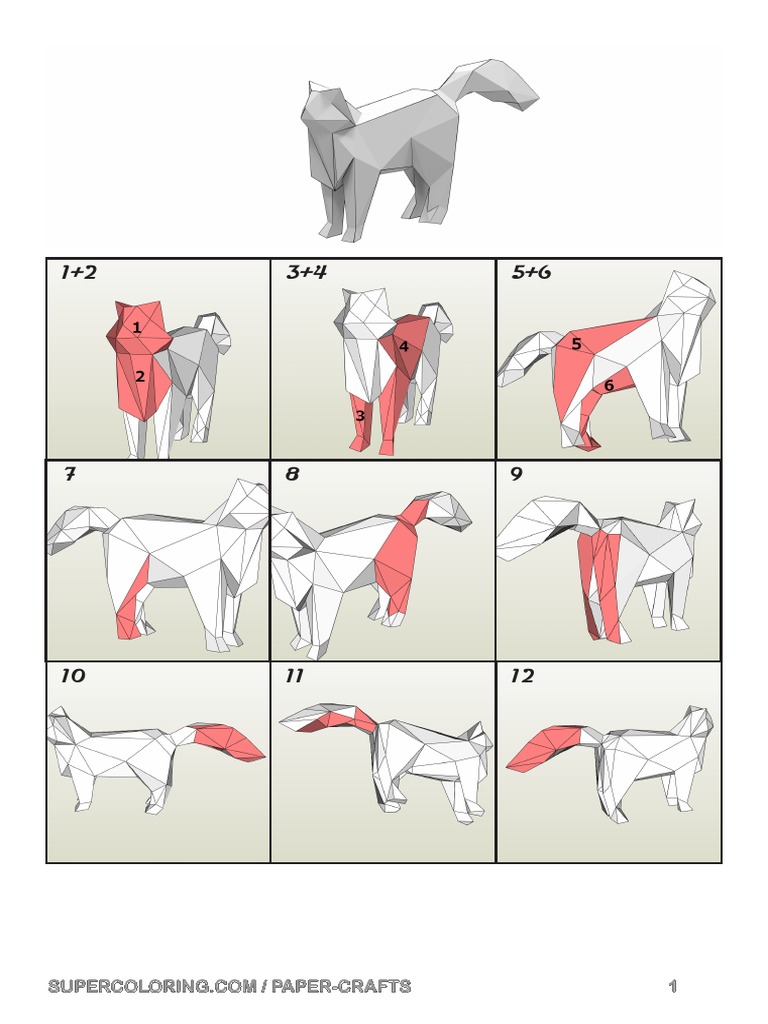 1+2
1
2

3+4
4
3

5+6
5
6

7

8

9

10

11

12

SUPERCOLORING.COM / PAPER-CRAFTS 1