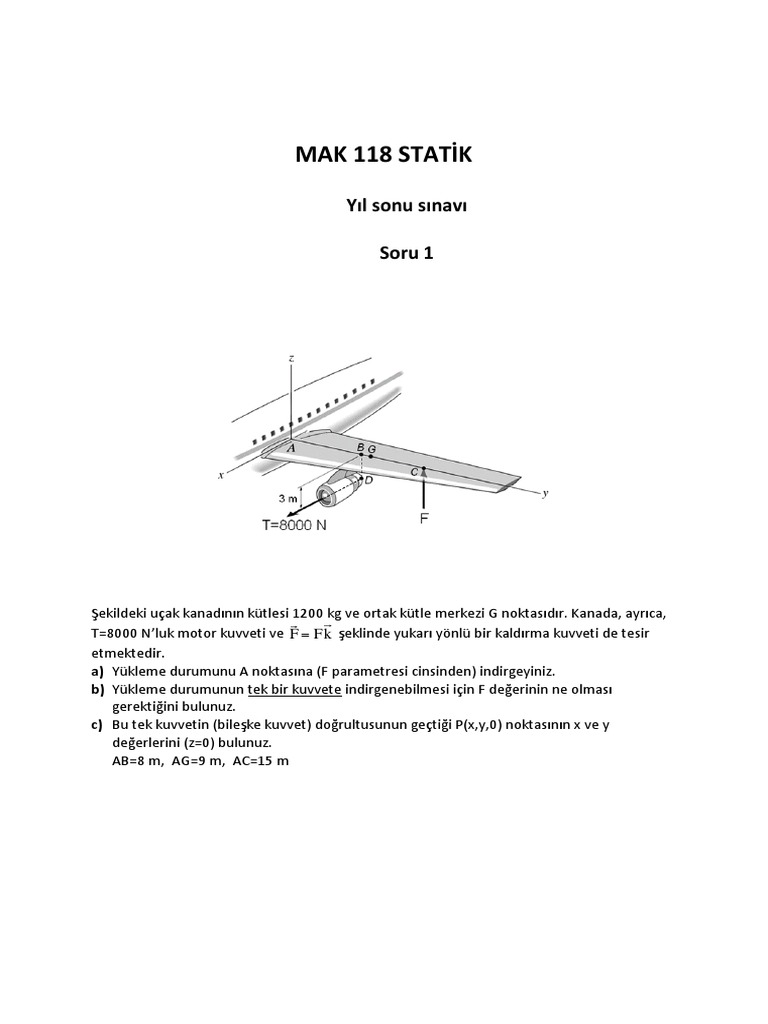 MAK 118 STATİK

Yıl sonu sınavı

Soru 1

z
A
B G
C
D
x
y
3 m
T=8000 N
F

Şekildeki uçak kanadının kütlesi 1200 kg ve ortak kütle merkezi G noktasıdır. Kanada, ayrıca, T=8000 N'luk motor kuvveti ve $\vec{F} = F\vec{k}$ şeklinde yukarı yönlü bir kaldırma kuvveti de tesir etmektedir.

a) Yükleme durumunu A noktasına (F parametresi cinsinden) indirgeyiniz.

b) Yükleme durumunun tek bir kuvvete indirgenebilmesi için F değerinin ne olması gerektiğini bulunuz.

c) Bu tek kuvvetin (bileşke kuvvet) doğrultusunun geçtiği P(x,y,0) noktasının x ve y değerlerini (z=0) bulunuz.
AB=8 m, AG=9 m, AC=15 m