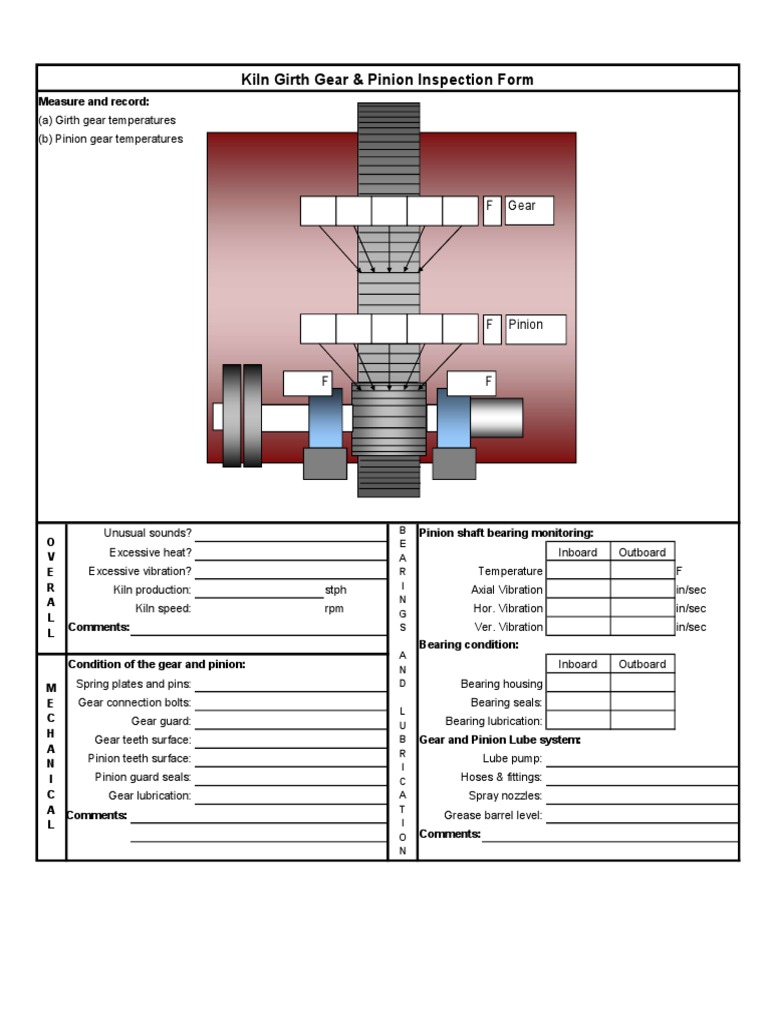 Kiln Girth Gear & Pinion Inspection Form

Measure and record:
(a) Girth gear temperatures
(b) Pinion gear temperatures

F Gear

F Pinion

F

F

OVERALL

Unusual sounds?
Excessive heat?
Excessive vibration?
Kiln production: stph
Kiln speed: rpm
Comments:

MECHANICAL

Condition of the gear and pinion:
Spring plates and pins:
Gear connection bolts:
Gear guard:
Gear teeth surface:
Pinion teeth surface:
Pinion guard seals:
Gear lubrication:
Comments:

BEARINGS AND LUBRICATION

Pinion shaft bearing monitoring:

| | Inboard | Outboard | |
|---|---|---|---|
| Temperature | | | F |
| Axial Vibration | | | in/sec |
| Hor. Vibration | | | in/sec |
| Ver. Vibration | | | in/sec |

Bearing condition:

| | Inboard | Outboard |
|---|---|---|
| Bearing housing | | |
| Bearing seals: | | |
| Bearing lubrication: | | |

Gear and Pinion Lube system:
Lube pump:
Hoses & fittings:
Spray nozzles:
Grease barrel level:
Comments: