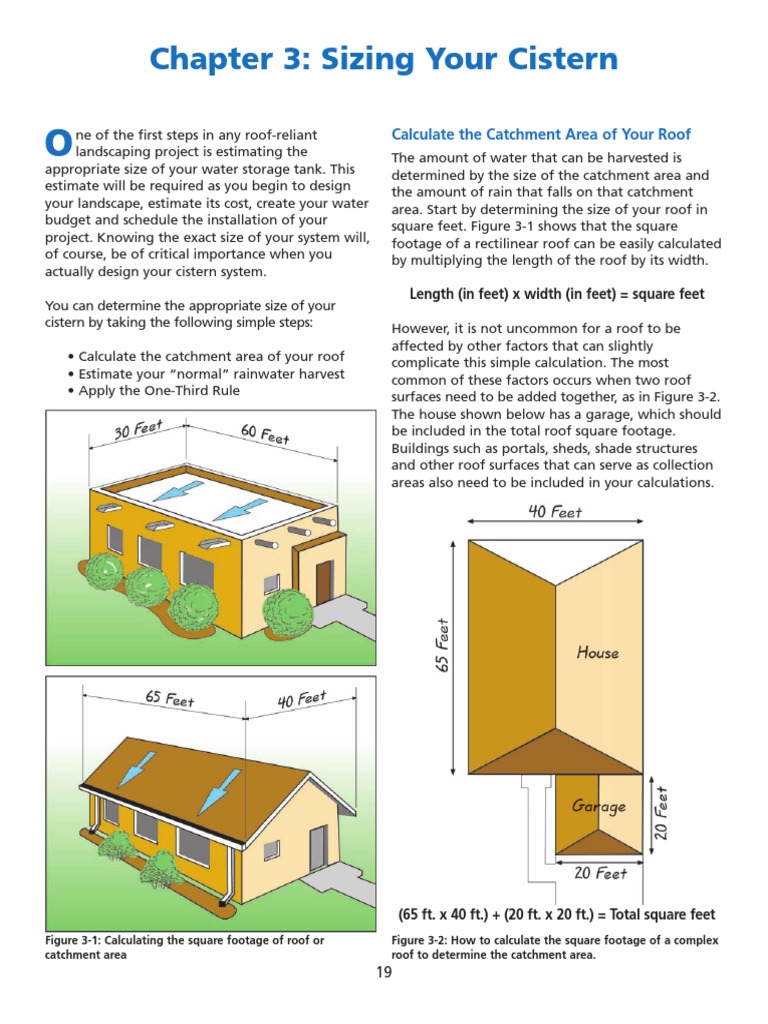 Chapter 3: Sizing Your Cistern

One of the first steps in any roof-reliant landscaping project is estimating the appropriate size of your water storage tank. This estimate will be required as you begin to design your landscape, estimate its cost, create your water budget and schedule the installation of your project. Knowing the exact size of your system will, of course, be of critical importance when you actually design your cistern system.

You can determine the appropriate size of your cistern by taking the following simple steps:

• Calculate the catchment area of your roof
• Estimate your "normal" rainwater harvest
• Apply the One-Third Rule

30 Feet
60 Feet

65 Feet
40 Feet

Figure 3-1: Calculating the square footage of roof or catchment area

Calculate the Catchment Area of Your Roof

The amount of water that can be harvested is determined by the size of the catchment area and the amount of rain that falls on that catchment area. Start by determining the size of your roof in square feet. Figure 3-1 shows that the square footage of a rectilinear roof can be easily calculated by multiplying the length of the roof by its width.

Length (in feet) x width (in feet) = square feet

However, it is not uncommon for a roof to be affected by other factors that can slightly complicate this simple calculation. The most common of these factors occurs when two roof surfaces need to be added together, as in Figure 3-2. The house shown below has a garage, which should be included in the total roof square footage. Buildings such as portals, sheds, shade structures and other roof surfaces that can serve as collection areas also need to be included in your calculations.

40 Feet
65 Feet
House
Garage
20 Feet
20 Feet

(65 ft. x 40 ft.) + (20 ft. x 20 ft.) = Total square feet

Figure 3-2: How to calculate the square footage of a complex roof to determine the catchment area.

19