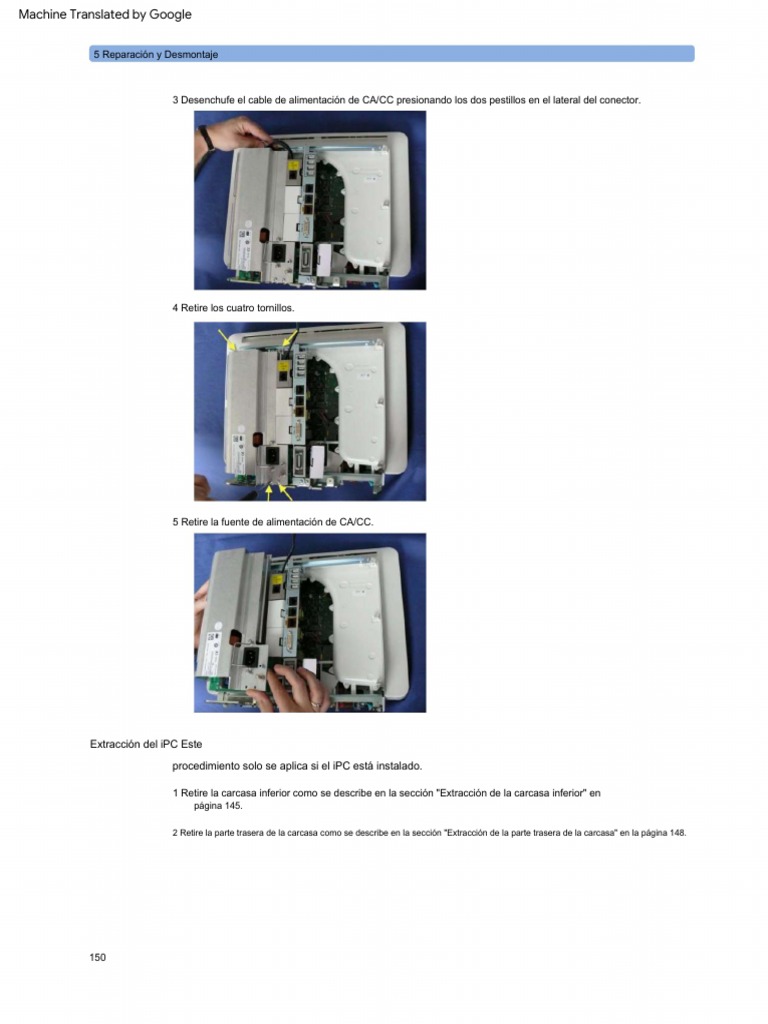 Machine Translated by Google

5 Reparación y Desmontaje

3 Desenchufe el cable de alimentación de CA/CC presionando los dos pestillos en el lateral del conector.

4 Retire los cuatro tornillos.

5 Retire la fuente de alimentación de CA/CC.

Extracción del iPC Este

procedimiento solo se aplica si el iPC está instalado.

1 Retire la carcasa inferior como se describe en la sección "Extracción de la carcasa inferior" en página 145.

2 Retire la parte trasera de la carcasa como se describe en la sección "Extracción de la parte trasera de la carcasa" en la página 148.

150