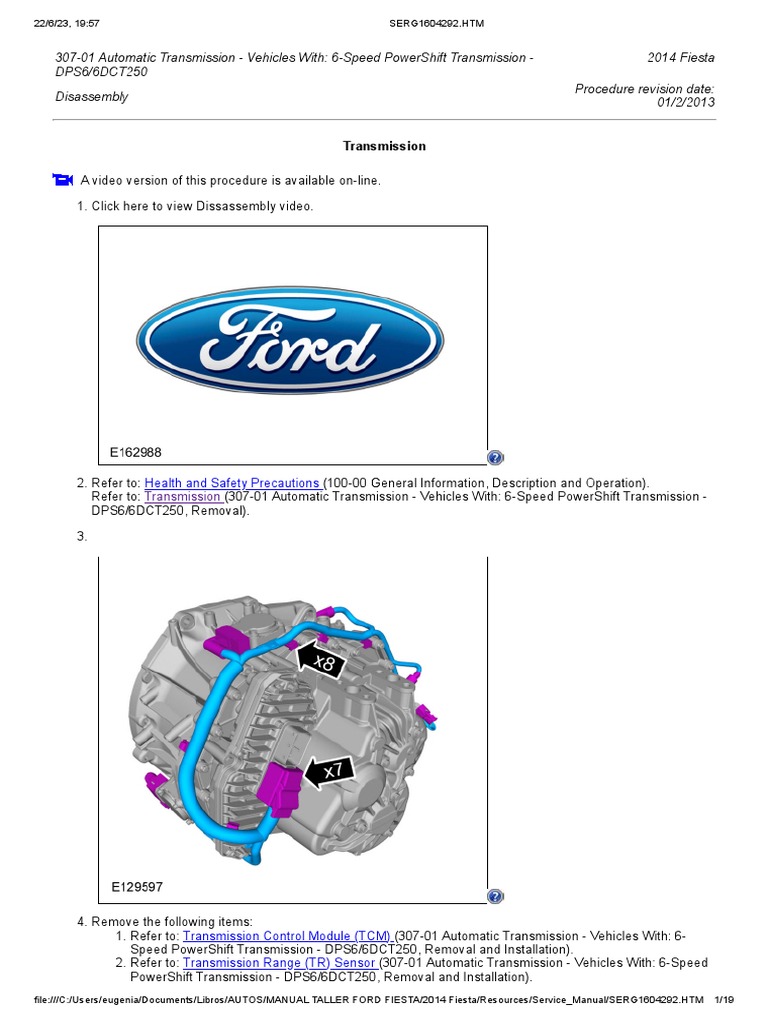 22/6/23, 19:57 SERG1604292.HTM

307-01 Automatic Transmission - Vehicles With: 6-Speed PowerShift Transmission - DPS6/6DCT250

2014 Fiesta

Disassembly

Procedure revision date: 01/2/2013

Transmission

A video version of this procedure is available on-line.

1. Click here to view Dissassembly video.

Ford

E162988

2. Refer to: Health and Safety Precautions (100-00 General Information, Description and Operation).
Refer to: Transmission (307-01 Automatic Transmission - Vehicles With: 6-Speed PowerShift Transmission - DPS6/6DCT250, Removal).

3.

x8

x7

E129597

4. Remove the following items:
1. Refer to: Transmission Control Module (TCM) (307-01 Automatic Transmission - Vehicles With: 6-Speed PowerShift Transmission - DPS6/6DCT250, Removal and Installation).
2. Refer to: Transmission Range (TR) Sensor (307-01 Automatic Transmission - Vehicles With: 6-Speed PowerShift Transmission - DPS6/6DCT250, Removal and Installation).

file:///C:/Users/eugenia/Documents/Libros/AUTOS/MANUAL TALLER FORD FIESTA/2014 Fiesta/Resources/Service_Manual/SERG1604292.HTM 1/19