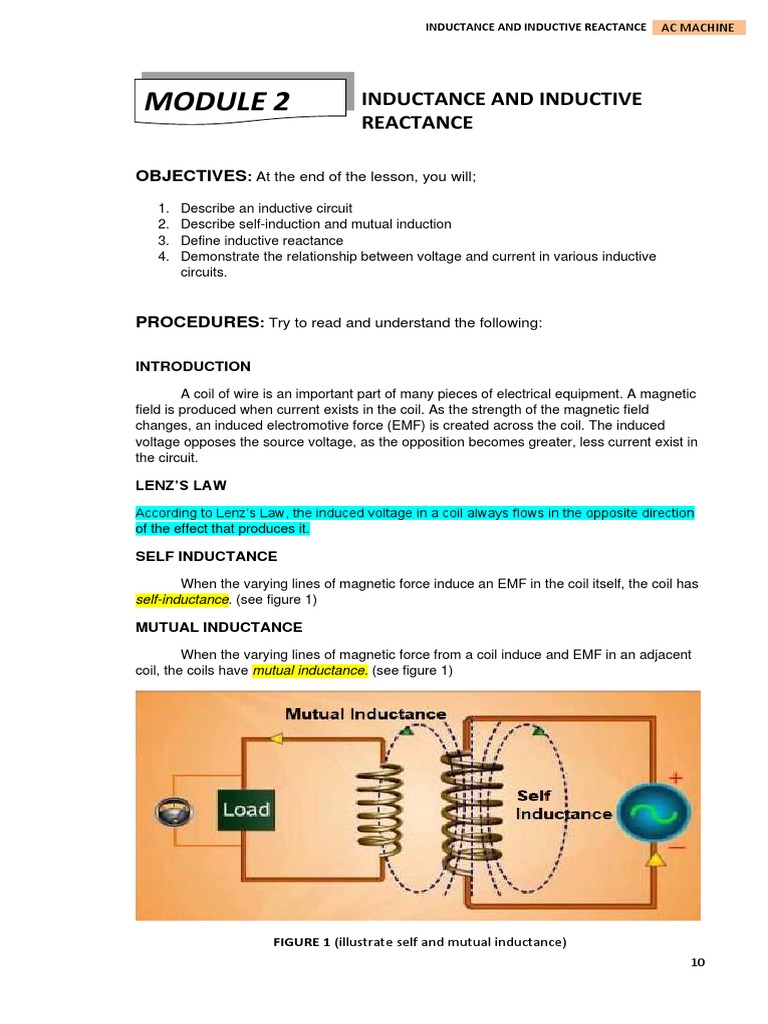 INDUCTANCE AND INDUCTIVE REACTANCE AC MACHINE

MODULE 2

INDUCTANCE AND INDUCTIVE REACTANCE

OBJECTIVES: At the end of the lesson, you will;

1. Describe an inductive circuit
2. Describe self-induction and mutual induction
3. Define inductive reactance
4. Demonstrate the relationship between voltage and current in various inductive circuits.

PROCEDURES: Try to read and understand the following:

INTRODUCTION

A coil of wire is an important part of many pieces of electrical equipment. A magnetic field is produced when current exists in the coil. As the strength of the magnetic field changes, an induced electromotive force (EMF) is created across the coil. The induced voltage opposes the source voltage, as the opposition becomes greater, less current exist in the circuit.

LENZ'S LAW

According to Lenz's Law, the induced voltage in a coil always flows in the opposite direction of the effect that produces it.

SELF INDUCTANCE

When the varying lines of magnetic force induce an EMF in the coil itself, the coil has self-inductance. (see figure 1)

MUTUAL INDUCTANCE

When the varying lines of magnetic force from a coil induce and EMF in an adjacent coil, the coils have mutual inductance. (see figure 1)

Mutual Inductance

Load

Self Inductance

+

−

FIGURE 1 (illustrate self and mutual inductance)

10