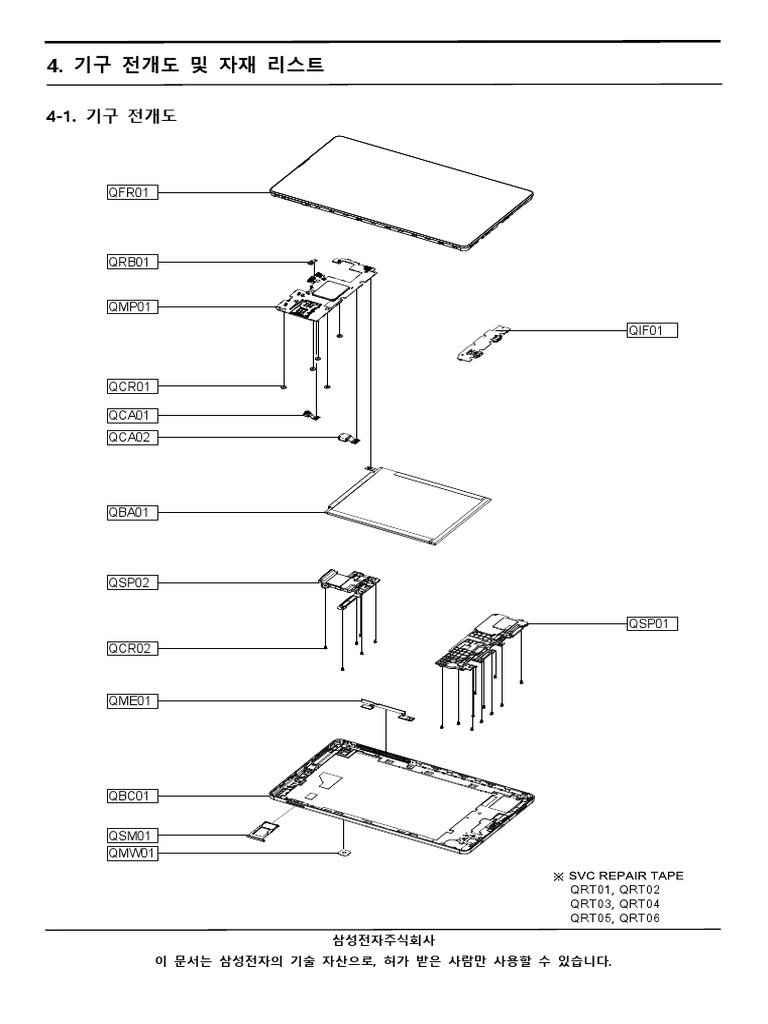 4. 기구 전개도 및 자재 리스트

4-1. 기구 전개도

QFR01

QRB01

QMP01

QIF01

QCR01

QCA01

QCA02

QBA01

QSP02

QSP01

QCR02

QME01

QBC01

QSM01

QMW01

※ SVC REPAIR TAPE
QRT01, QRT02
QRT03, QRT04
QRT05, QRT06

삼성전자주식회사
이 문서는 삼성전자의 기술 자산으로, 허가 받은 사람만 사용할 수 있습니다.