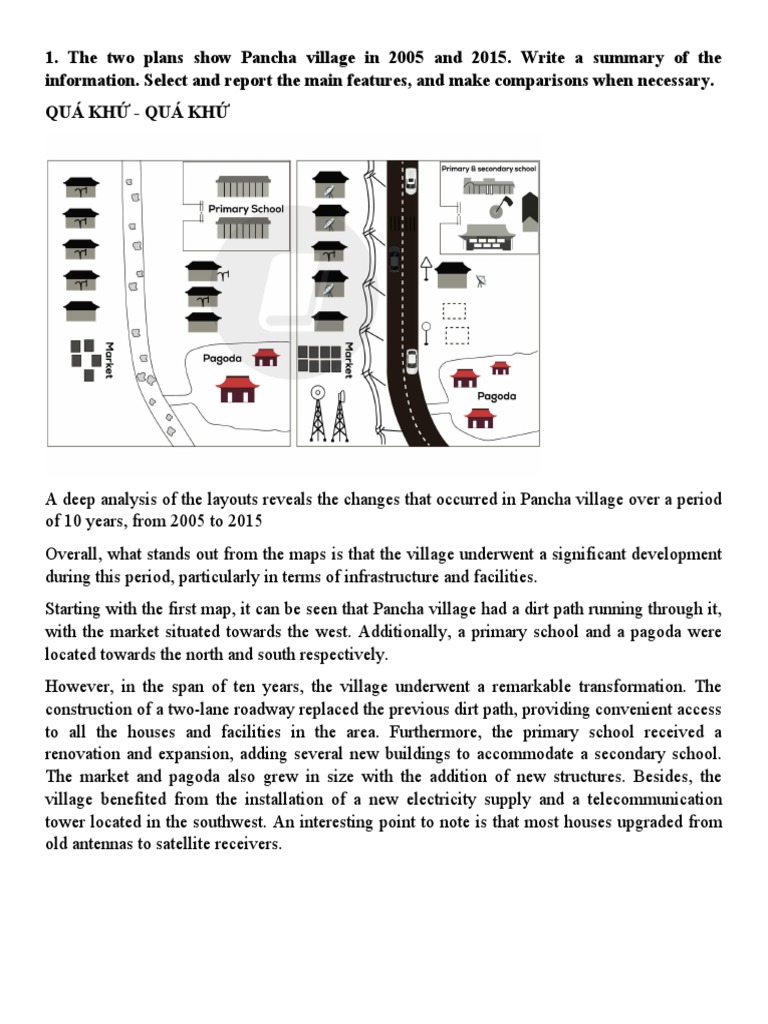 1. The two plans show Pancha village in 2005 and 2015. Write a summary of the information. Select and report the main features, and make comparisons when necessary.

QUÁ KHỨ - QUÁ KHỨ

Primary School

Market

Pagoda

Primary & secondary school

Market

Pagoda

A deep analysis of the layouts reveals the changes that occurred in Pancha village over a period of 10 years, from 2005 to 2015

Overall, what stands out from the maps is that the village underwent a significant development during this period, particularly in terms of infrastructure and facilities.

Starting with the first map, it can be seen that Pancha village had a dirt path running through it, with the market situated towards the west. Additionally, a primary school and a pagoda were located towards the north and south respectively.

However, in the span of ten years, the village underwent a remarkable transformation. The construction of a two-lane roadway replaced the previous dirt path, providing convenient access to all the houses and facilities in the area. Furthermore, the primary school received a renovation and expansion, adding several new buildings to accommodate a secondary school. The market and pagoda also grew in size with the addition of new structures. Besides, the village benefited from the installation of a new electricity supply and a telecommunication tower located in the southwest. An interesting point to note is that most houses upgraded from old antennas to satellite receivers.