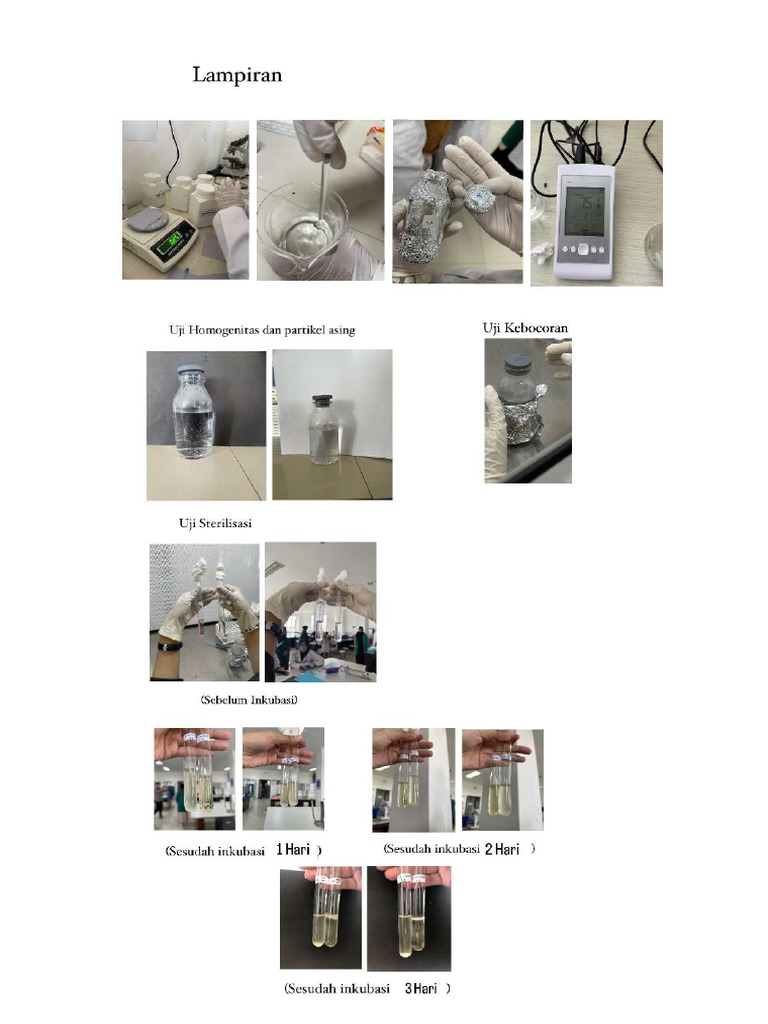 Lampiran

Uji Homogenitas dan partikel asing

Uji Kebocoran

Uji Sterilisasi

(Sebelum Inkubasi)

(Sesudah inkubasi 1 Hari )

(Sesudah inkubasi 2 Hari )

(Sesudah inkubasi 3 Hari )