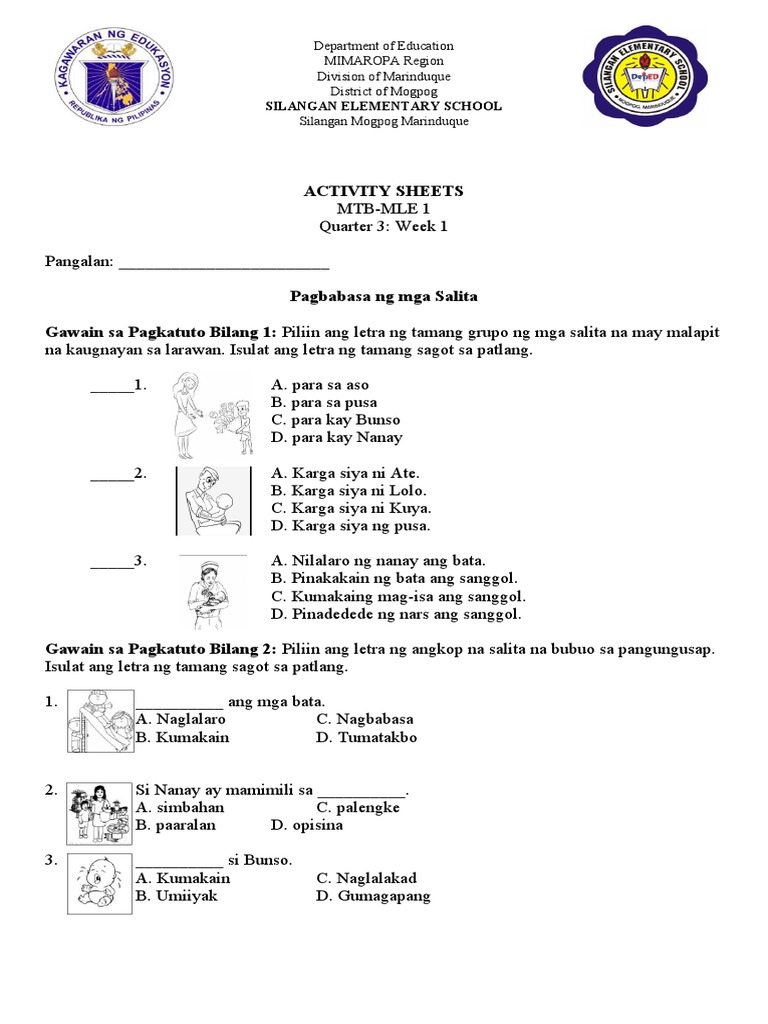 KAGAWARAN NG EDUKASYON
REPUBLIKA NG PILIPINAS

Department of Education
MIMAROPA Region
Division of Marinduque
District of Mogpog
SILANGAN ELEMENTARY SCHOOL
Silangan Mogpog Marinduque

SILANGAN ELEMENTARY SCHOOL
DepED
MOGPOG, MARINDUQUE

ACTIVITY SHEETS
MTB-MLE 1
Quarter 3: Week 1

Pangalan: ___________________________

Pagbabasa ng mga Salita

Gawain sa Pagkatuto Bilang 1: Piliin ang letra ng tamang grupo ng mga salita na may malapit na kaugnayan sa larawan. Isulat ang letra ng tamang sagot sa patlang.

_____1. A. para sa aso
B. para sa pusa
C. para kay Bunso
D. para kay Nanay

_____2. A. Karga siya ni Ate.
B. Karga siya ni Lolo.
C. Karga siya ni Kuya.
D. Karga siya ng pusa.

_____3. A. Nilalaro ng nanay ang bata.
B. Pinakakain ng bata ang sanggol.
C. Kumakaing mag-isa ang sanggol.
D. Pinadedede ng nars ang sanggol.

Gawain sa Pagkatuto Bilang 2: Piliin ang letra ng angkop na salita na bubuo sa pangungusap. Isulat ang letra ng tamang sagot sa patlang.

1. ___________ ang mga bata.
A. Naglalaro C. Nagbabasa
B. Kumakain D. Tumatakbo

2. Si Nanay ay mamimili sa ___________.
A. simbahan C. palengke
B. paaralan D. opisina

3. ___________ si Bunso.
A. Kumakain C. Naglalakad
B. Umiiyak D. Gumagapang