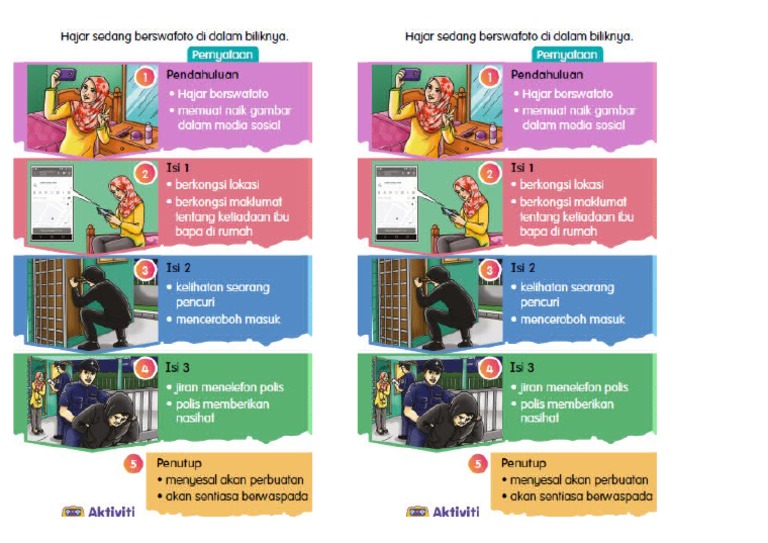 Hajar sedang berswafoto di dalam biliknya.

Pernyataan

1 Pendahuluan
• Hajar berswafoto
• memuat naik gambar dalam media sosial

2 Isi 1
• berkongsi lokasi
• berkongsi maklumat tentang ketiadaan ibu bapa di rumah

3 Isi 2
• kelihatan seorang pencuri
• menceroboh masuk

4 Isi 3
• jiran menelefon polis
• polis memberikan nasihat

5 Penutup
• menyesal akan perbuatan
• akan sentiasa berwaspada

Aktiviti

Hajar sedang berswafoto di dalam biliknya.

Pernyataan

1 Pendahuluan
• Hajar berswafoto
• memuat naik gambar dalam media sosial

2 Isi 1
• berkongsi lokasi
• berkongsi maklumat tentang ketiadaan ibu bapa di rumah

3 Isi 2
• kelihatan seorang pencuri
• menceroboh masuk

4 Isi 3
• jiran menelefon polis
• polis memberikan nasihat

5 Penutup
• menyesal akan perbuatan
• akan sentiasa berwaspada

Aktiviti