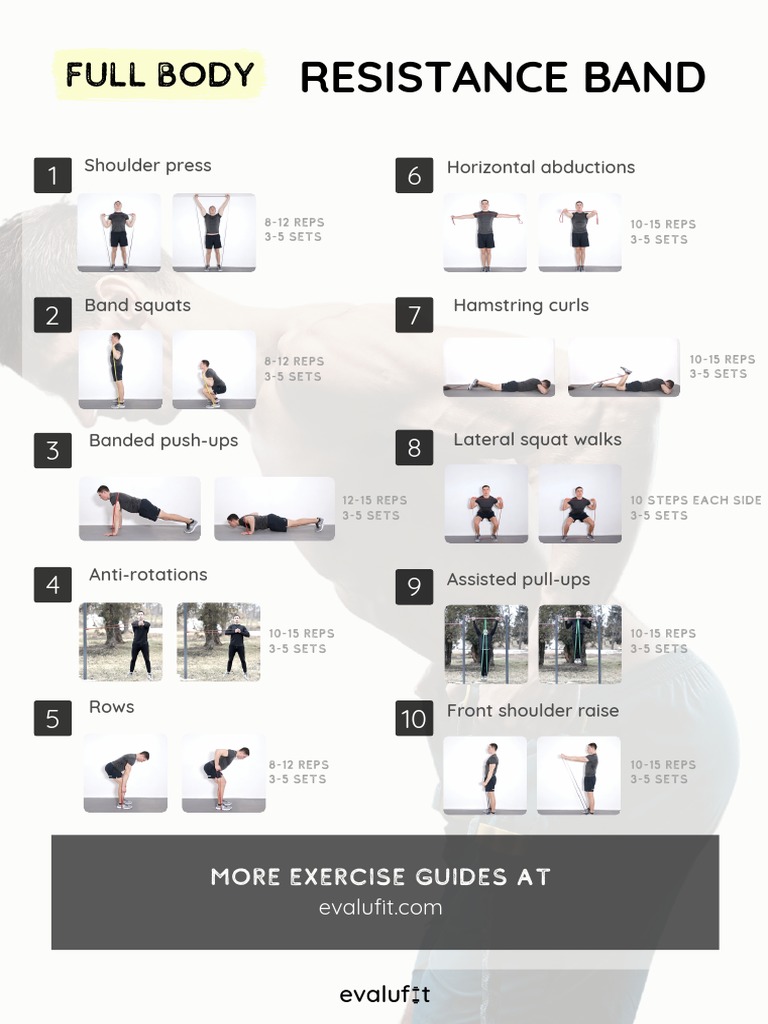 FULL BODY RESISTANCE BAND

1 Shoulder press
8-12 REPS
3-5 SETS

2 Band squats
8-12 REPS
3-5 SETS

3 Banded push-ups
12-15 REPS
3-5 SETS

4 Anti-rotations
10-15 REPS
3-5 SETS

5 Rows
8-12 REPS
3-5 SETS

6 Horizontal abductions
10-15 REPS
3-5 SETS

7 Hamstring curls
10-15 REPS
3-5 SETS

8 Lateral squat walks
10 STEPS EACH SIDE
3-5 SETS

9 Assisted pull-ups
10-15 REPS
3-5 SETS

10 Front shoulder raise
10-15 REPS
3-5 SETS

MORE EXERCISE GUIDES AT
evalufit.com

evalufit