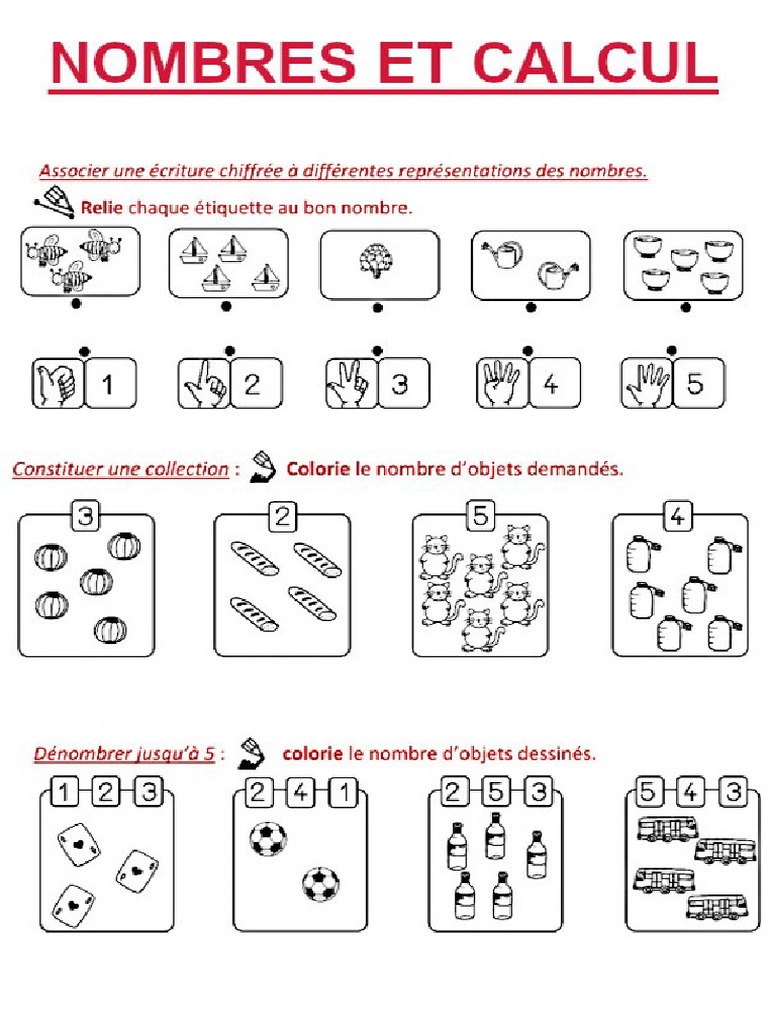 NOMBRES ET CALCUL

Associer une écriture chiffrée à différentes représentations des nombres.

Relie chaque étiquette au bon nombre.

1 2 3 4 5

Constituer une collection : Colorie le nombre d'objets demandés.

3 2 5 4

Dénombrer jusqu'à 5 : colorie le nombre d'objets dessinés.

1 2 3

2 4 1

2 5 3

5 4 3