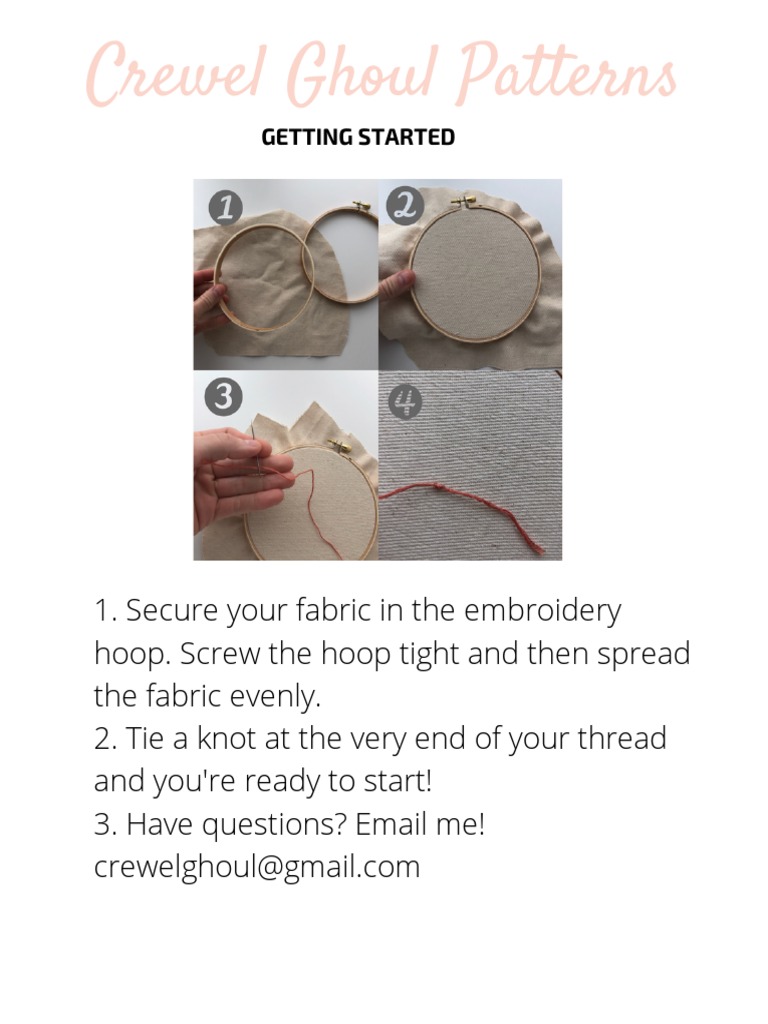 Crewel Ghoul Patterns

GETTING STARTED

1

2

3

4

1. Secure your fabric in the embroidery hoop. Screw the hoop tight and then spread the fabric evenly.
2. Tie a knot at the very end of your thread and you're ready to start!
3. Have questions? Email me!
crewelghoul@gmail.com