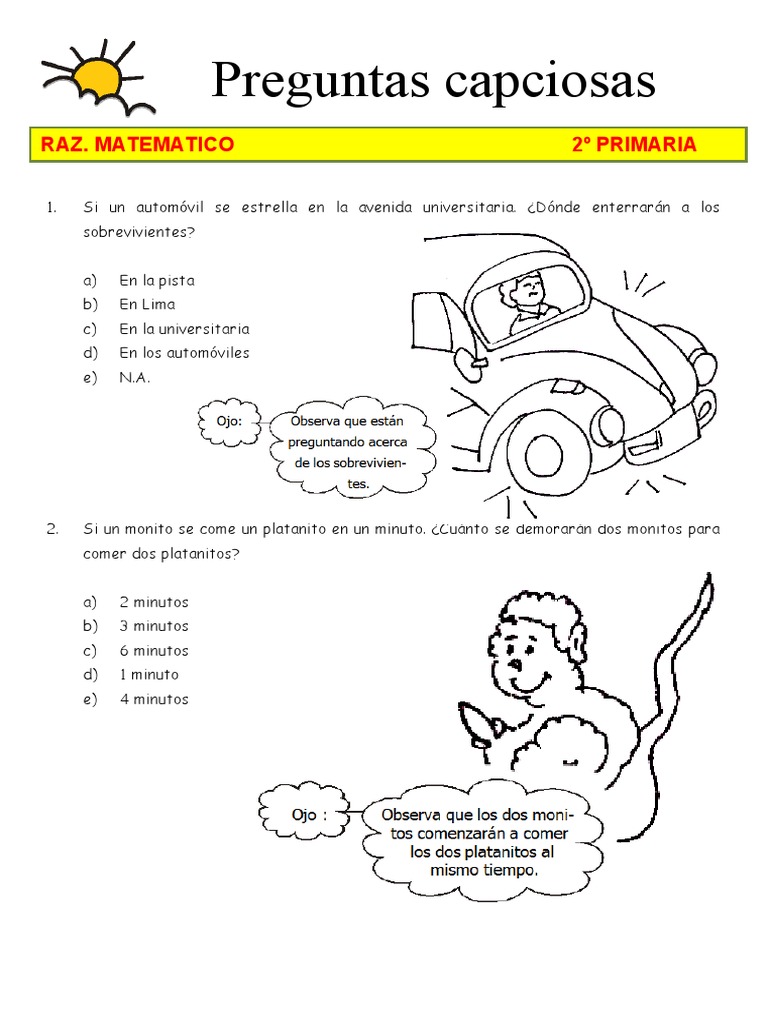 Preguntas capciosas

RAZ. MATEMATICO 2º PRIMARIA

1. Si un automóvil se estrella en la avenida universitaria. ¿Dónde enterrarán a los sobrevivientes?

a) En la pista
b) En Lima
c) En la universitaria
d) En los automóviles
e) N.A.

Ojo:

Observa que están preguntando acerca de los sobrevivientes.

2. Si un monito se come un platanito en un minuto. ¿Cuanto se demorarán dos monitos para comer dos platanitos?

a) 2 minutos
b) 3 minutos
c) 6 minutos
d) 1 minuto
e) 4 minutos

Ojo :

Observa que los dos monitos comenzarán a comer los dos platanitos al mismo tiempo.