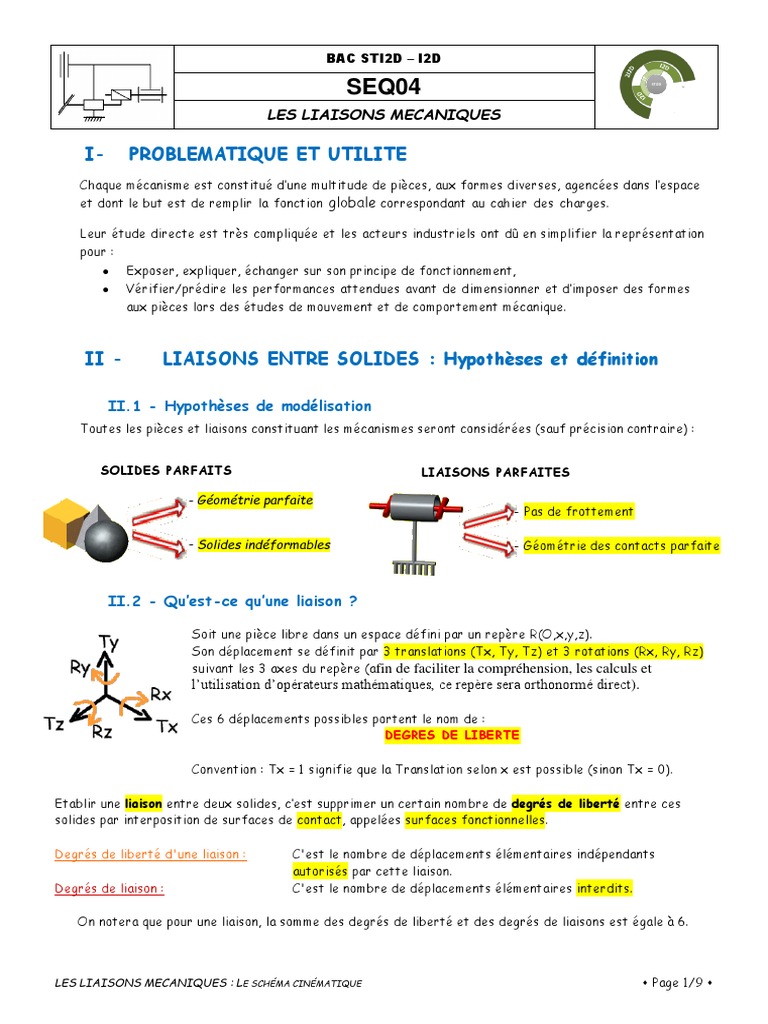 BAC STI2D – I2D
SEQ04
LES LIAISONS MECANIQUES

I- PROBLEMATIQUE ET UTILITE

Chaque mécanisme est constitué d'une multitude de pièces, aux formes diverses, agencées dans l'espace et dont le but est de remplir la fonction globale correspondant au cahier des charges.

Leur étude directe est très compliquée et les acteurs industriels ont dû en simplifier la représentation pour :
• Exposer, expliquer, échanger sur son principe de fonctionnement,
• Vérifier/prédire les performances attendues avant de dimensionner et d'imposer des formes aux pièces lors des études de mouvement et de comportement mécanique.

II - LIAISONS ENTRE SOLIDES : Hypothèses et définition

II.1 - Hypothèses de modélisation

Toutes les pièces et liaisons constituant les mécanismes seront considérées (sauf précision contraire) :

SOLIDES PARFAITS
- Géométrie parfaite
- Solides indéformables

LIAISONS PARFAITES
- Pas de frottement
- Géométrie des contacts parfaite

II.2 - Qu'est-ce qu'une liaison ?

Ty
Ry
Rx
Tz
Rz
Tx

Soit une pièce libre dans un espace défini par un repère R(O,x,y,z).
Son déplacement se définit par 3 translations (Tx, Ty, Tz) et 3 rotations (Rx, Ry, Rz) suivant les 3 axes du repère (afin de faciliter la compréhension, les calculs et l'utilisation d'opérateurs mathématiques, ce repère sera orthonormé direct).

Ces 6 déplacements possibles portent le nom de :
DEGRES DE LIBERTE

Convention : Tx = 1 signifie que la Translation selon x est possible (sinon Tx = 0).

Etablir une liaison entre deux solides, c'est supprimer un certain nombre de degrés de liberté entre ces solides par interposition de surfaces de contact, appelées surfaces fonctionnelles.

Degrés de liberté d'une liaison : C'est le nombre de déplacements élémentaires indépendants autorisés par cette liaison.
Degrés de liaison : C'est le nombre de déplacements élémentaires interdits.

On notera que pour une liaison, la somme des degrés de liberté et des degrés de liaisons est égale à 6.

LES LIAISONS MECANIQUES : LE SCHÉMA CINÉMATIQUE
• Page 1/9 •