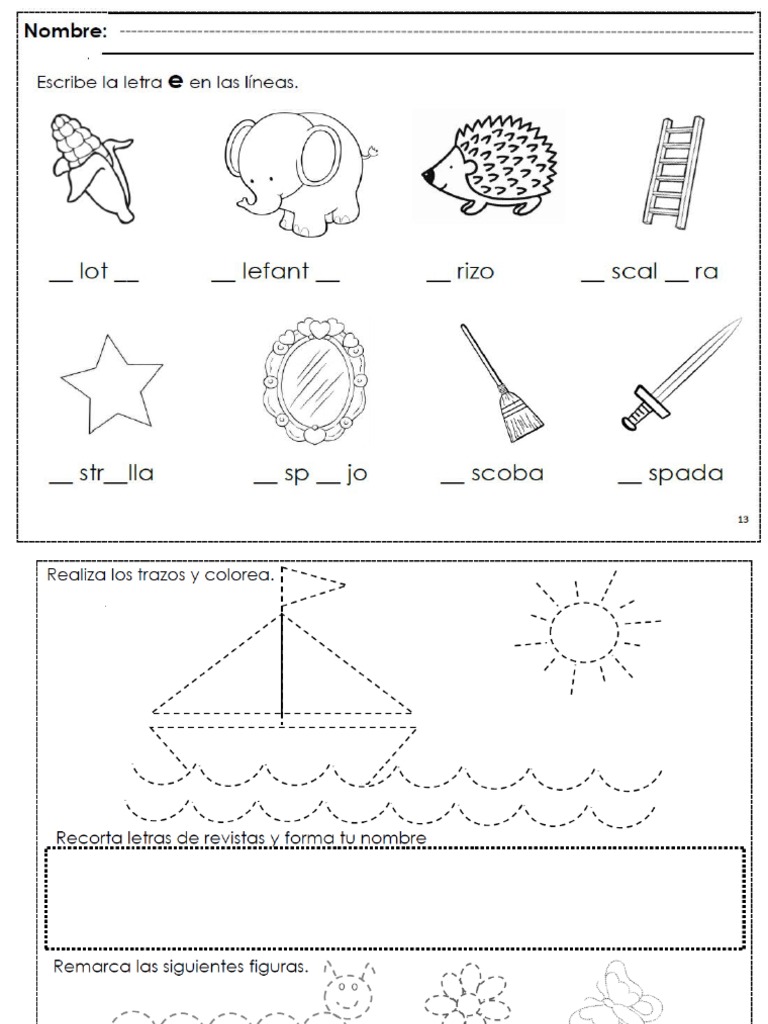 Nombre:

Escribe la letra e en las líneas.

__ lot __ __ lefant __ __ rizo __ scal __ ra

__ str__lla __ sp __ jo __ scoba __ spada

13

Realiza los trazos y colorea.

Recorta letras de revistas y forma tu nombre

Remarca las siguientes figuras.