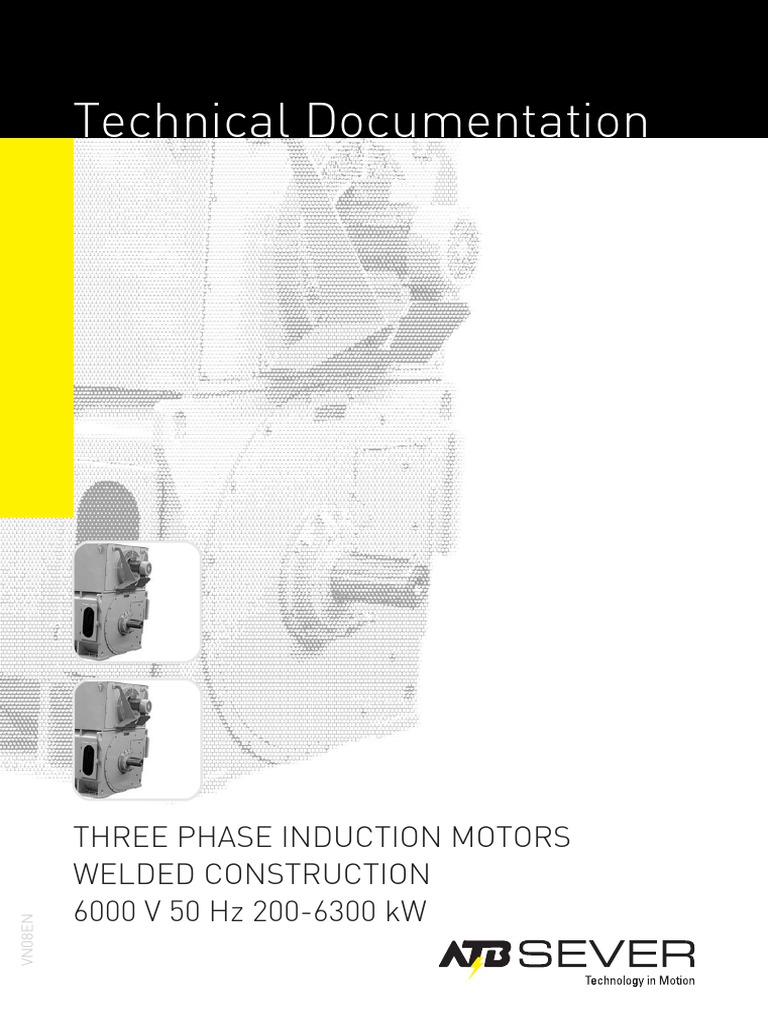 Technical Documentation

THREE PHASE INDUCTION MOTORS
WELDED CONSTRUCTION
6000 V 50 Hz 200-6300 kW

VN08EN

ATB SEVER
Technology in Motion