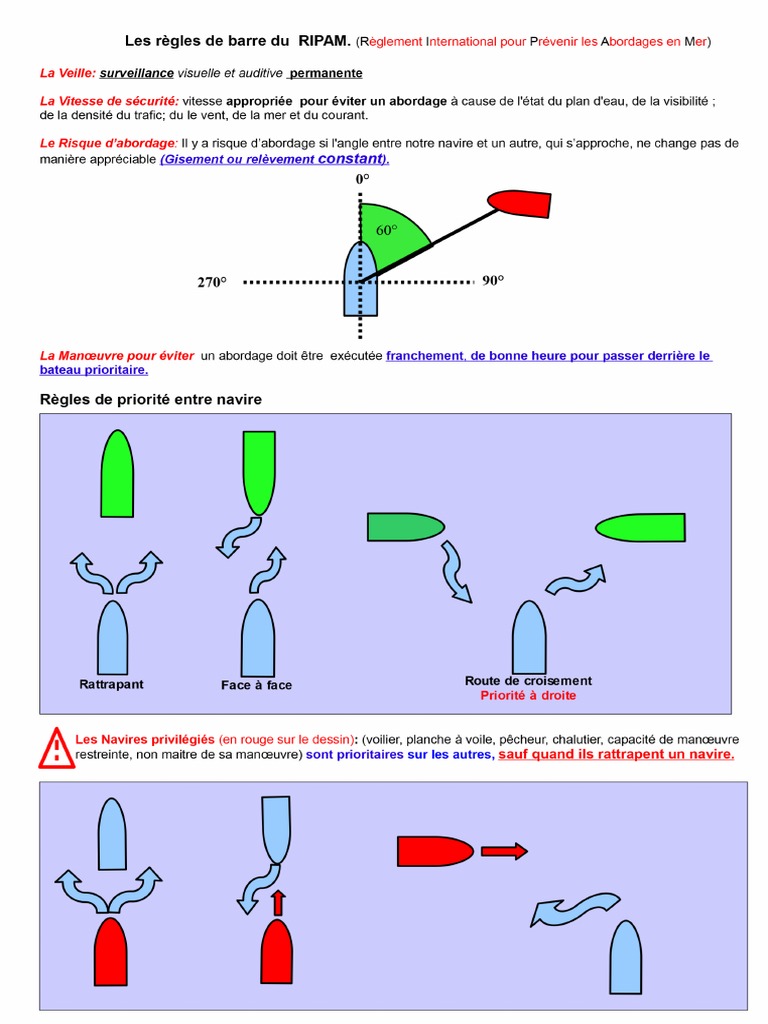 Les règles de barre du RIPAM. (Règlement International pour Prévenir les Abordages en Mer)

La Veille: surveillance visuelle et auditive permanente

La Vitesse de sécurité: vitesse appropriée pour éviter un abordage à cause de l'état du plan d'eau, de la visibilité ; de la densité du trafic; du le vent, de la mer et du courant.

Le Risque d'abordage: Il y a risque d'abordage si l'angle entre notre navire et un autre, qui s'approche, ne change pas de manière appréciable (Gisement ou relèvement constant).

0°

60°

270°

90°

La Manœuvre pour éviter un abordage doit être exécutée franchement, de bonne heure pour passer derrière le bateau prioritaire.

Règles de priorité entre navire

Rattrapant

Face à face

Route de croisement
Priorité à droite

Les Navires privilégiés (en rouge sur le dessin): (voilier, planche à voile, pêcheur, chalutier, capacité de manœuvre restreinte, non maitre de sa manœuvre) sont prioritaires sur les autres, sauf quand ils rattrapent un navire.