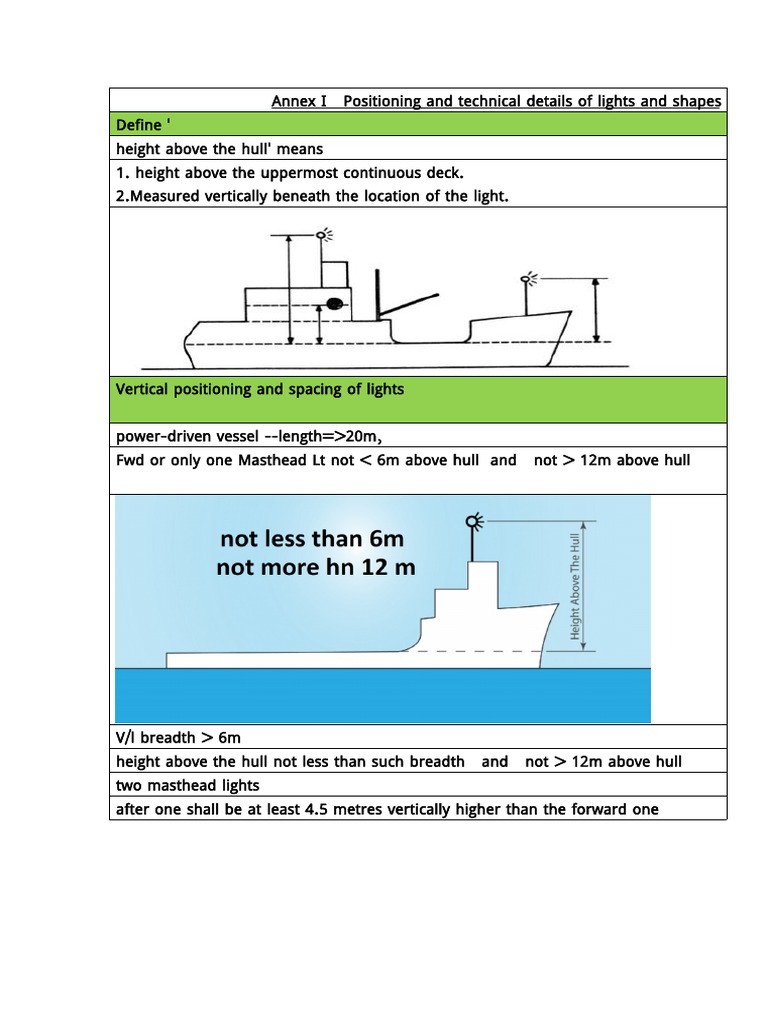 Annex I Positioning and technical details of lights and shapes

Define '

height above the hull' means

1. height above the uppermost continuous deck.
2.Measured vertically beneath the location of the light.

Vertical positioning and spacing of lights

power-driven vessel --length=>20m,

Fwd or only one Masthead Lt not < 6m above hull and not > 12m above hull

not less than 6m
not more hn 12 m

Height Above The Hull

V/l breadth > 6m

height above the hull not less than such breadth and not > 12m above hull

two masthead lights

after one shall be at least 4.5 metres vertically higher than the forward one