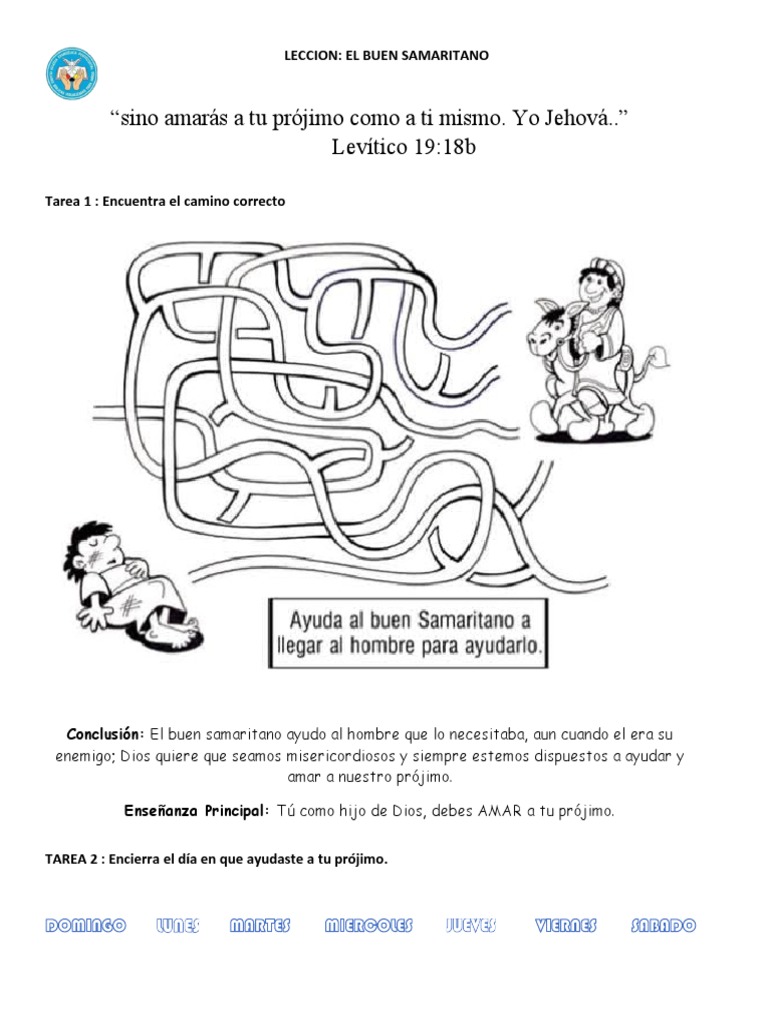 LECCION: EL BUEN SAMARITANO

“sino amarás a tu prójimo como a ti mismo. Yo Jehová..”
Levítico 19:18b

Tarea 1 : Encuentra el camino correcto

Ayuda al buen Samaritano a llegar al hombre para ayudarlo.

Conclusión: El buen samaritano ayudo al hombre que lo necesitaba, aun cuando el era su enemigo; Dios quiere que seamos misericordiosos y siempre estemos dispuestos a ayudar y amar a nuestro prójimo.

Enseñanza Principal: Tú como hijo de Dios, debes AMAR a tu prójimo.

TAREA 2 : Encierra el día en que ayudaste a tu prójimo.

DOMINGO LUNES MARTES MIERCOLES JUEVES VIERNES SABADO