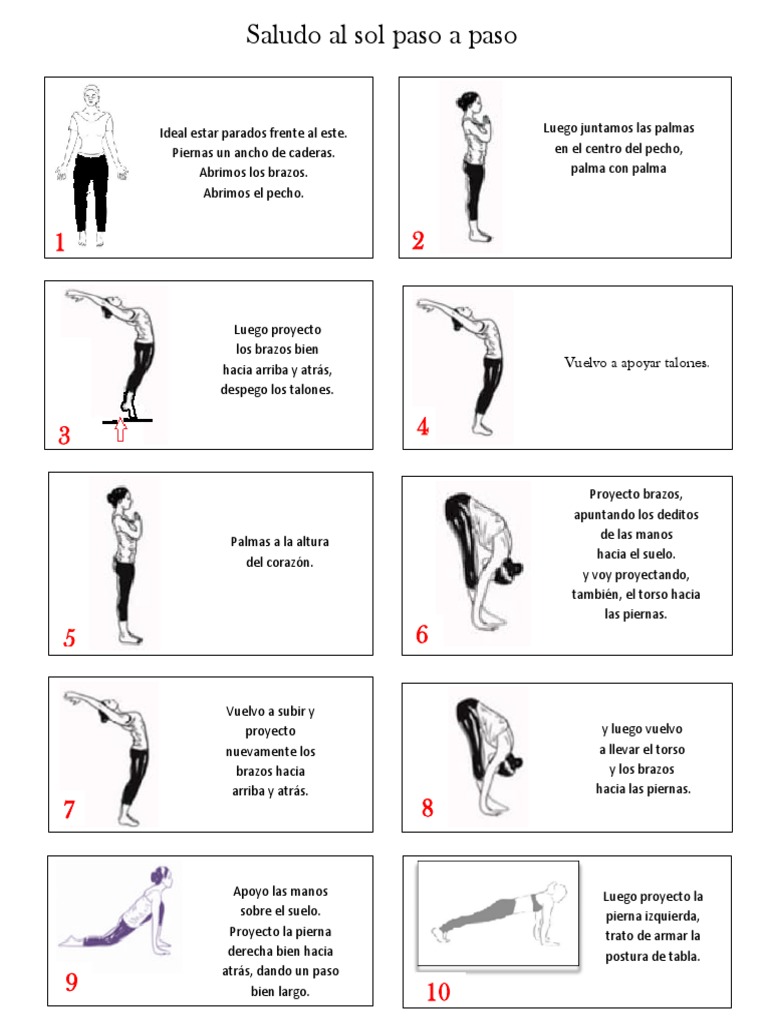 Saludo al sol paso a paso

Ideal estar parados frente al este. Piernas un ancho de caderas. Abrimos los brazos. Abrimos el pecho.

1

Luego juntamos las palmas en el centro del pecho, palma con palma

2

Luego proyecto los brazos bien hacia arriba y atrás, despego los talones.

3

Vuelvo a apoyar talones.

4

Palmas a la altura del corazón.

5

Proyecto brazos, apuntando los deditos de las manos hacia el suelo. y voy proyectando, también, el torso hacia las piernas.

6

Vuelvo a subir y proyecto nuevamente los brazos hacia arriba y atrás.

7

y luego vuelvo a llevar el torso y los brazos hacia las piernas.

8

Apoyo las manos sobre el suelo. Proyecto la pierna derecha bien hacia atrás, dando un paso bien largo.

9

Luego proyecto la pierna izquierda, trato de armar la postura de tabla.

10