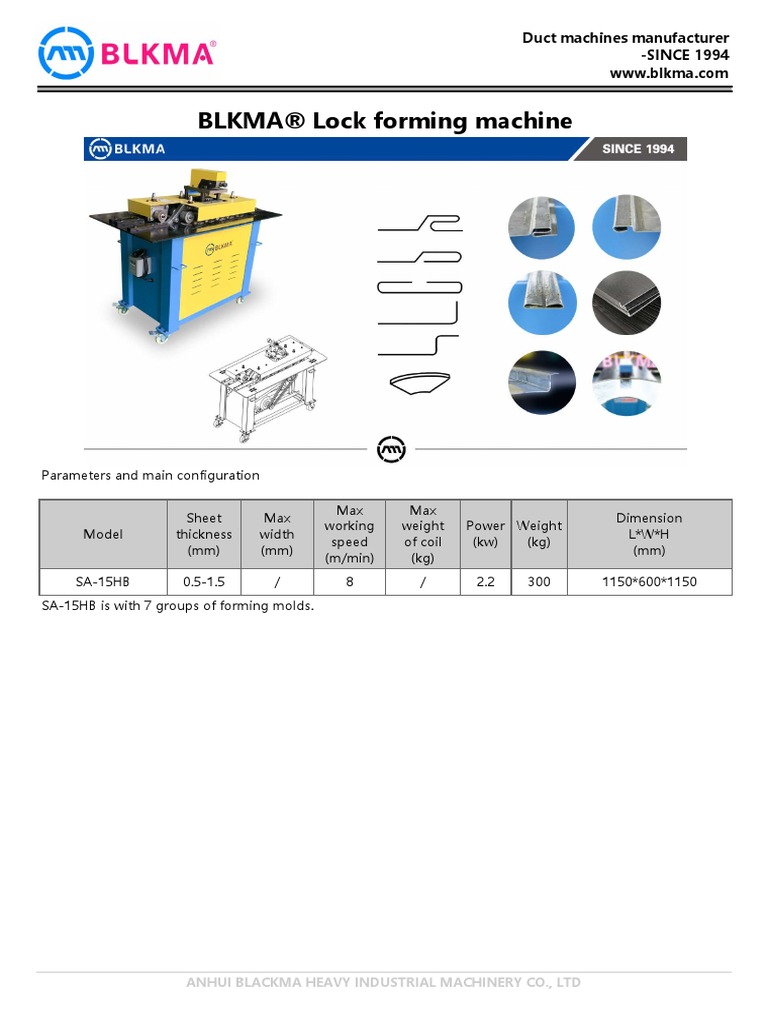 BLKMA®

Duct machines manufacturer
-SINCE 1994
www.blkma.com

BLKMA® Lock forming machine

BLKMA

SINCE 1994

BLKMA

Parameters and main configuration

| Model | Sheet thickness (mm) | Max width (mm) | Max working speed (m/min) | Max weight of coil (kg) | Power (kw) | Weight (kg) | Dimension L*W*H (mm) |
|---|---|---|---|---|---|---|---|
| SA-15HB | 0.5-1.5 | / | 8 | / | 2.2 | 300 | 1150*600*1150 |

SA-15HB is with 7 groups of forming molds.

ANHUI BLACKMA HEAVY INDUSTRIAL MACHINERY CO., LTD