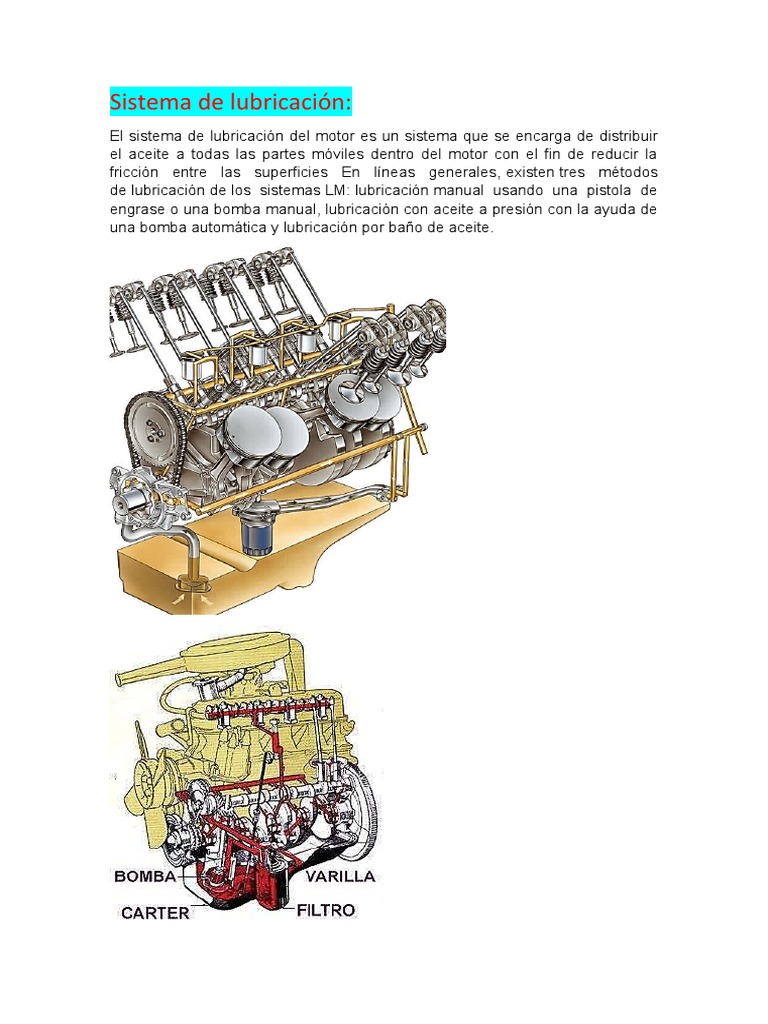 Sistema de lubricación:

El sistema de lubricación del motor es un sistema que se encarga de distribuir el aceite a todas las partes móviles dentro del motor con el fin de reducir la fricción entre las superficies En líneas generales, existen tres métodos de lubricación de los sistemas LM: lubricación manual usando una pistola de engrase o una bomba manual, lubricación con aceite a presión con la ayuda de una bomba automática y lubricación por baño de aceite.

BOMBA
VARILLA
CARTER
FILTRO