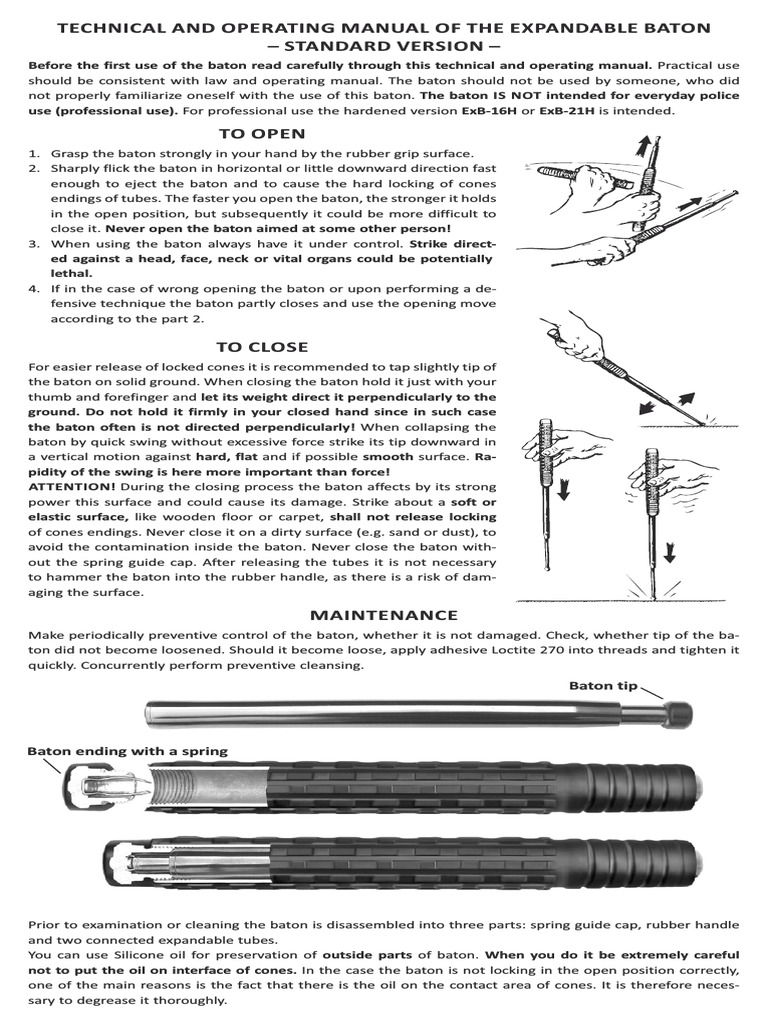 TECHNICAL AND OPERATING MANUAL OF THE EXPANDABLE BATON
– STANDARD VERSION –

Before the first use of the baton read carefully through this technical and operating manual. Practical use should be consistent with law and operating manual. The baton should not be used by someone, who did not properly familiarize oneself with the use of this baton. The baton IS NOT intended for everyday police use (professional use). For professional use the hardened version ExB-16H or ExB-21H is intended.

TO OPEN

1. Grasp the baton strongly in your hand by the rubber grip surface.
2. Sharply flick the baton in horizontal or little downward direction fast enough to eject the baton and to cause the hard locking of cones endings of tubes. The faster you open the baton, the stronger it holds in the open position, but subsequently it could be more difficult to close it. Never open the baton aimed at some other person!
3. When using the baton always have it under control. Strike directed against a head, face, neck or vital organs could be potentially lethal.
4. If in the case of wrong opening the baton or upon performing a defensive technique the baton partly closes and use the opening move according to the part 2.

TO CLOSE

For easier release of locked cones it is recommended to tap slightly tip of the baton on solid ground. When closing the baton hold it just with your thumb and forefinger and let its weight direct it perpendicularly to the ground. Do not hold it firmly in your closed hand since in such case the baton often is not directed perpendicularly! When collapsing the baton by quick swing without excessive force strike its tip downward in a vertical motion against hard, flat and if possible smooth surface. Rapidity of the swing is here more important than force!
ATTENTION! During the closing process the baton affects by its strong power this surface and could cause its damage. Strike about a soft or elastic surface, like wooden floor or carpet, shall not release locking of cones endings. Never close it on a dirty surface (e.g. sand or dust), to avoid the contamination inside the baton. Never close the baton without the spring guide cap. After releasing the tubes it is not necessary to hammer the baton into the rubber handle, as there is a risk of damaging the surface.

MAINTENANCE

Make periodically preventive control of the baton, whether it is not damaged. Check, whether tip of the baton did not become loosened. Should it become loose, apply adhesive Loctite 270 into threads and tighten it quickly. Concurrently perform preventive cleansing.

Baton tip

Baton ending with a spring

Prior to examination or cleaning the baton is disassembled into three parts: spring guide cap, rubber handle and two connected expandable tubes.
You can use Silicone oil for preservation of outside parts of baton. When you do it be extremely careful not to put the oil on interface of cones. In the case the baton is not locking in the open position correctly, one of the main reasons is the fact that there is the oil on the contact area of cones. It is therefore necessary to degrease it thoroughly.