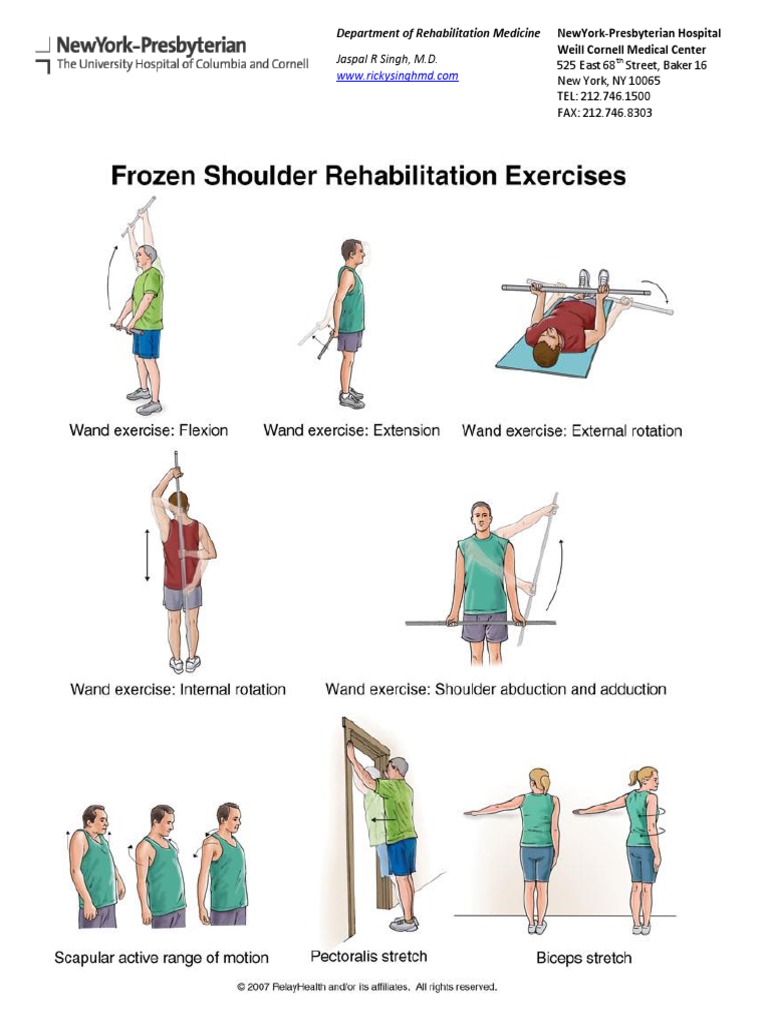 NewYork-Presbyterian
The University Hospital of Columbia and Cornell

Department of Rehabilitation Medicine

Jaspal R Singh, M.D.
www.rickysinghmd.com

NewYork-Presbyterian Hospital
Weill Cornell Medical Center
525 East 68$^{th}$ Street, Baker 16
New York, NY 10065
TEL: 212.746.1500
FAX: 212.746.8303

Frozen Shoulder Rehabilitation Exercises

Wand exercise: Flexion

Wand exercise: Extension

Wand exercise: External rotation

Wand exercise: Internal rotation

Wand exercise: Shoulder abduction and adduction

Scapular active range of motion

Pectoralis stretch

Biceps stretch

© 2007 RelayHealth and/or its affiliates. All rights reserved.