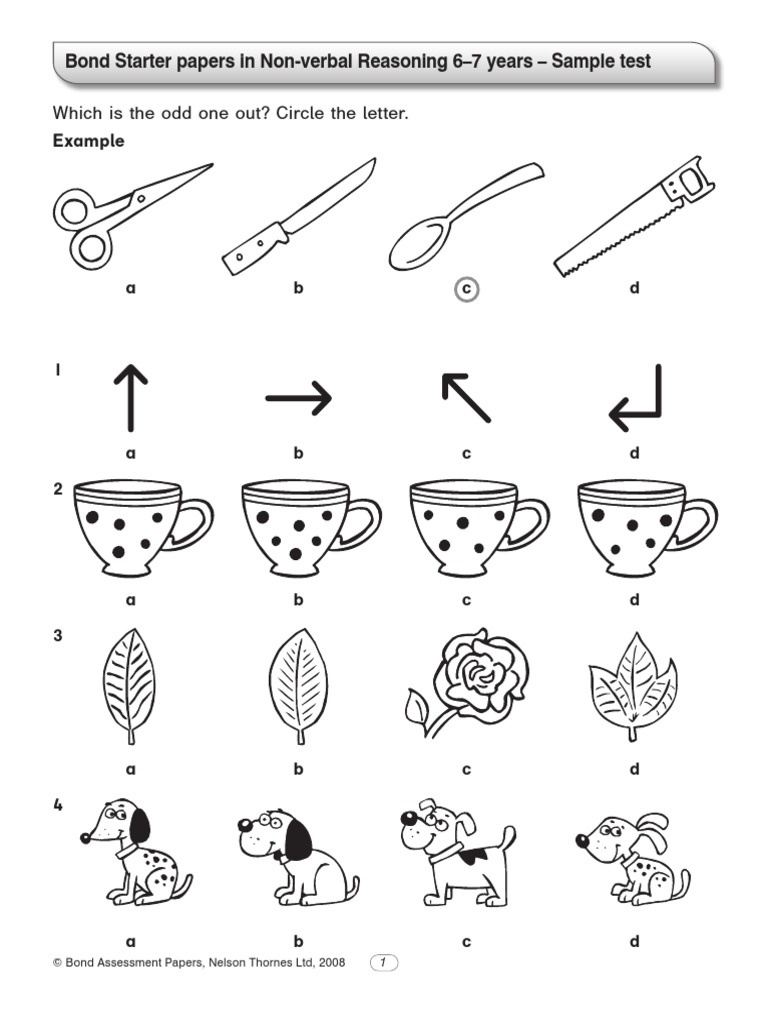 Bond Starter papers in Non-verbal Reasoning 6–7 years – Sample test

Which is the odd one out? Circle the letter.

Example

a b c d

1
a b c d

2
a b c d

3
a b c d

4
a b c d

© Bond Assessment Papers, Nelson Thornes Ltd, 2008 1