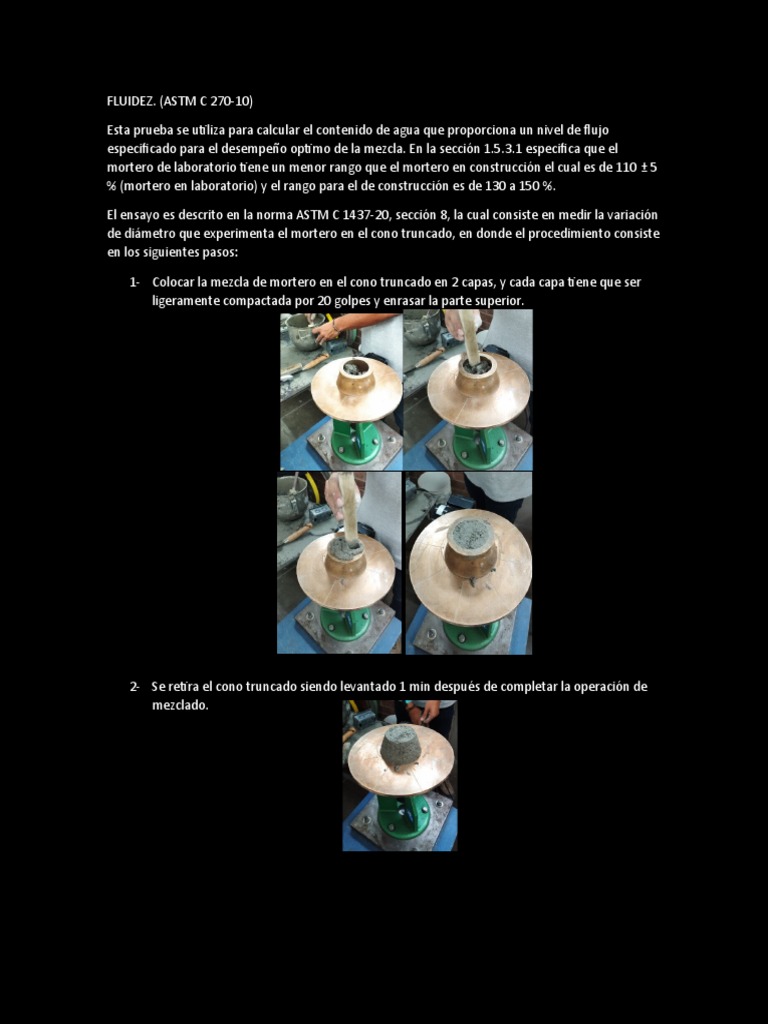 FLUIDEZ. (ASTM C 270-10)

Esta prueba se utiliza para calcular el contenido de agua que proporciona un nivel de flujo especificado para el desempeño optimo de la mezcla. En la sección 1.5.3.1 especifica que el mortero de laboratorio tiene un menor rango que el mortero en construcción el cual es de 110 ± 5 % (mortero en laboratorio) y el rango para el de construcción es de 130 a 150 %.

El ensayo es descrito en la norma ASTM C 1437-20, sección 8, la cual consiste en medir la variación de diámetro que experimenta el mortero en el cono truncado, en donde el procedimiento consiste en los siguientes pasos:

1- Colocar la mezcla de mortero en el cono truncado en 2 capas, y cada capa tiene que ser ligeramente compactada por 20 golpes y enrasar la parte superior.

2- Se retira el cono truncado siendo levantado 1 min después de completar la operación de mezclado.